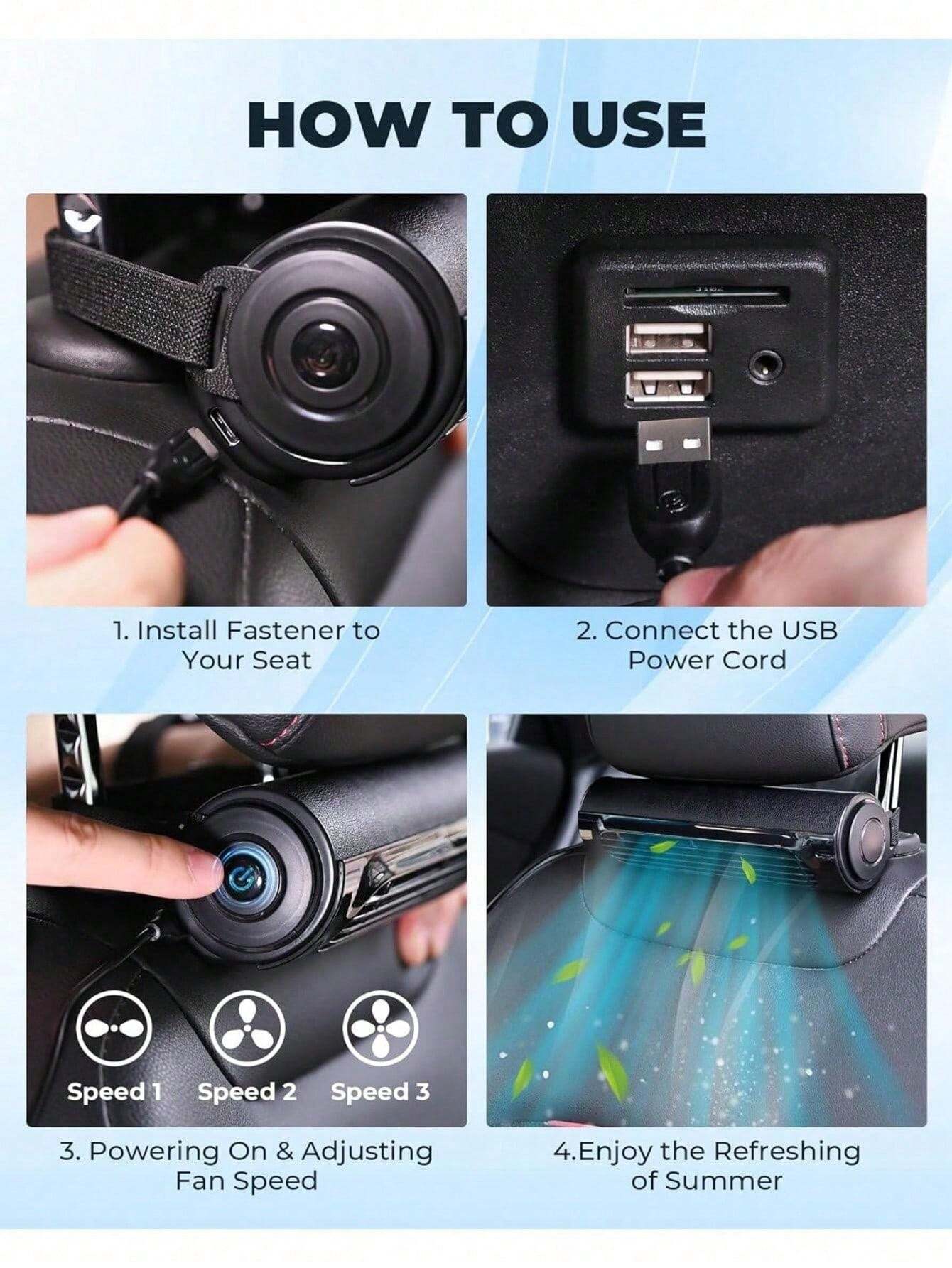 HOW TO USE

1. Install Fastener to Your Seat

2. Connect the USB Power Cord

Speed 1 Speed 2 Speed 3

3. Powering On & Adjusting Fan Speed

4.Enjoy the Refreshing of Summer