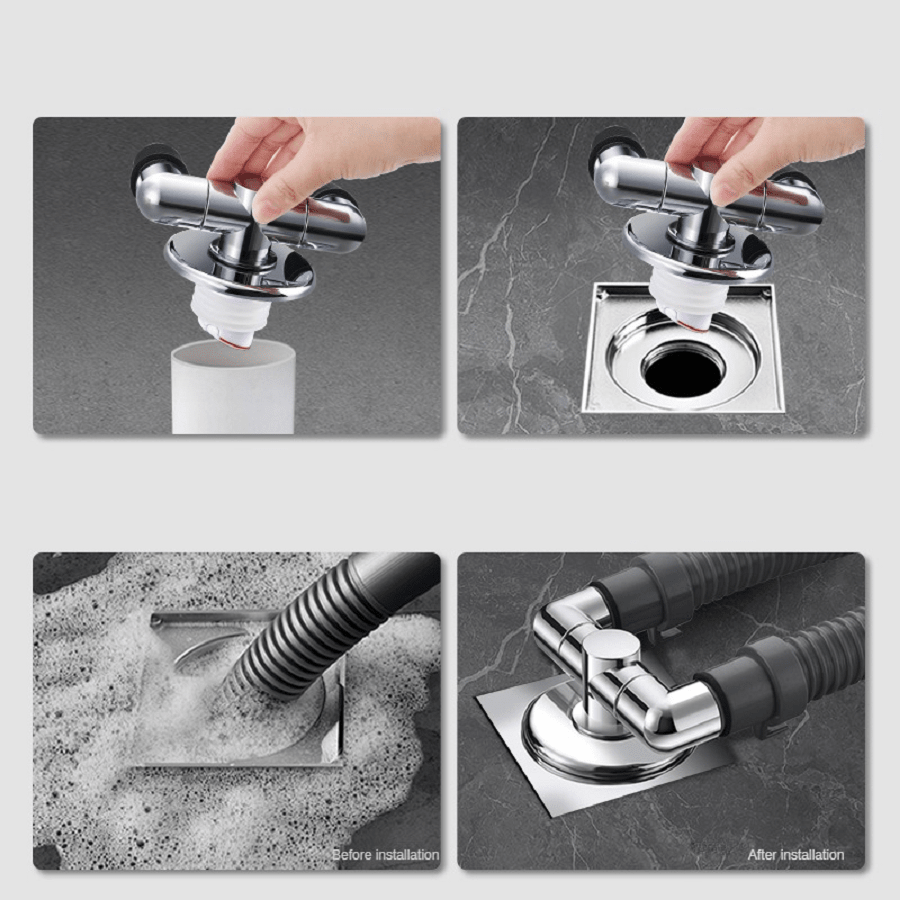 Before installation

After installation