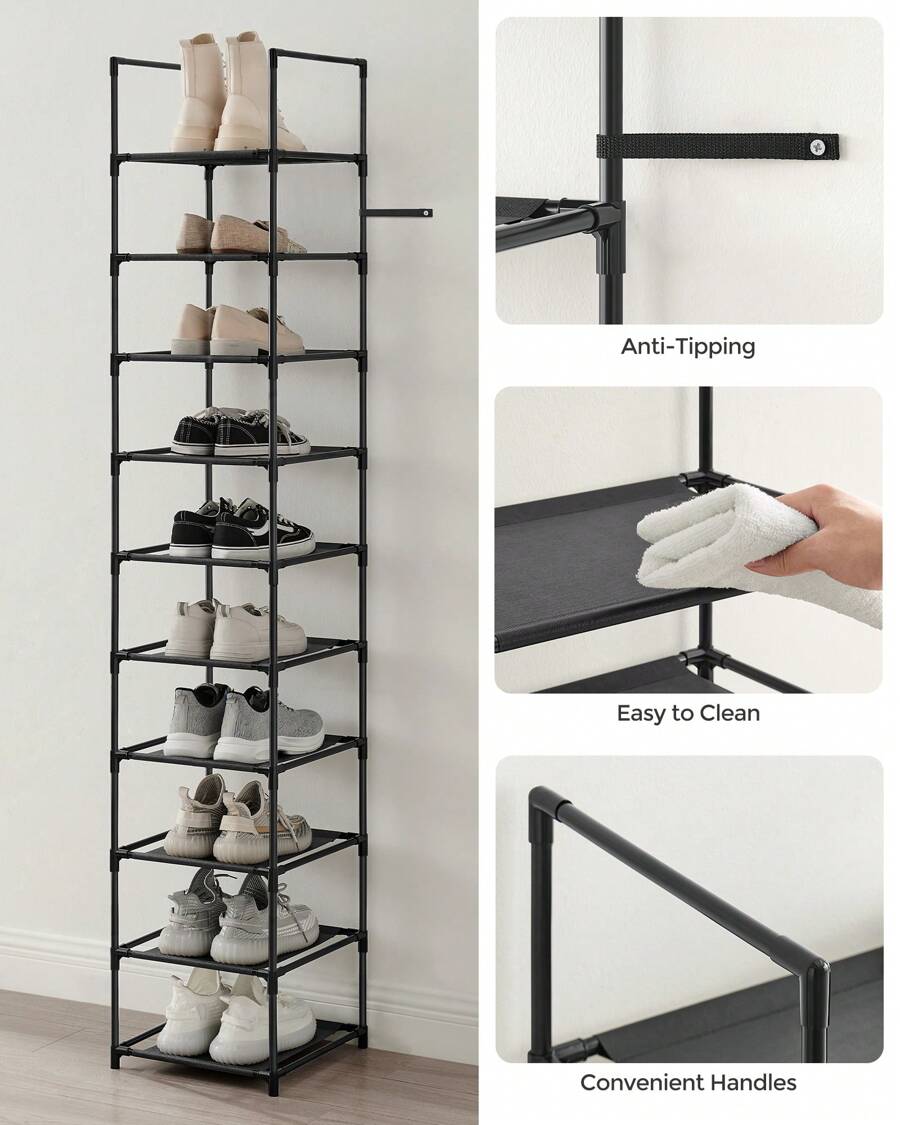 Anti-Tipping

Easy to Clean

Convenient Handles