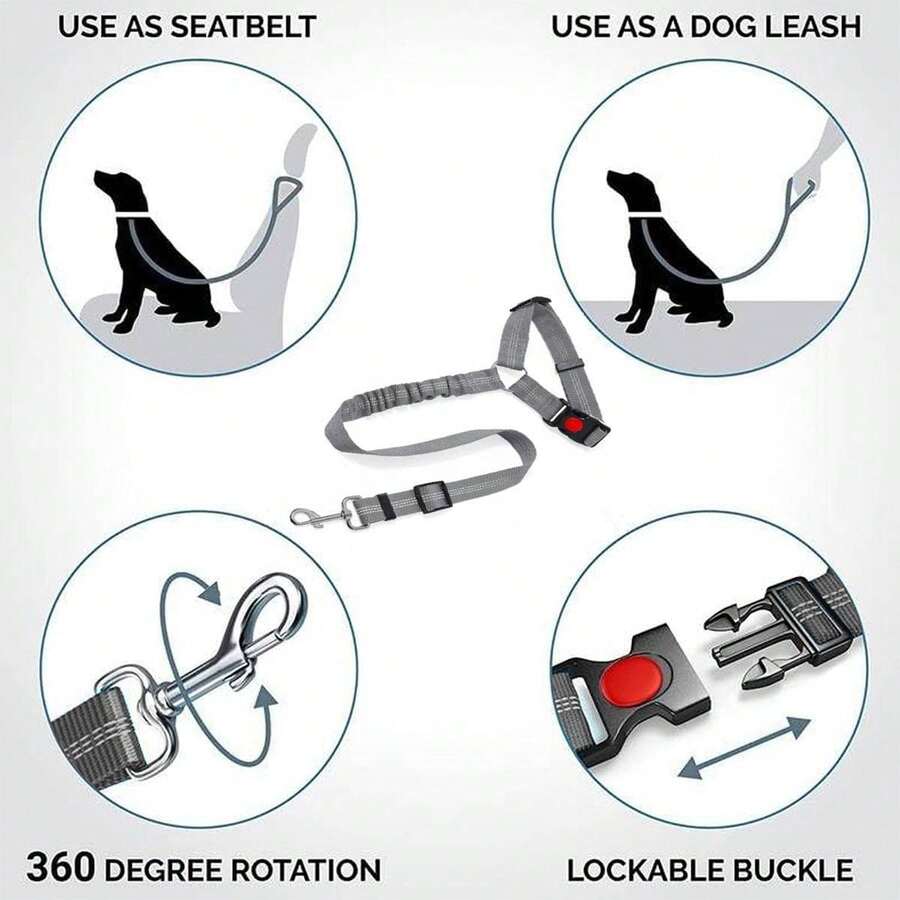 USE AS SEATBELT

USE AS A DOG LEASH

360 DEGREE ROTATION

LOCKABLE BUCKLE