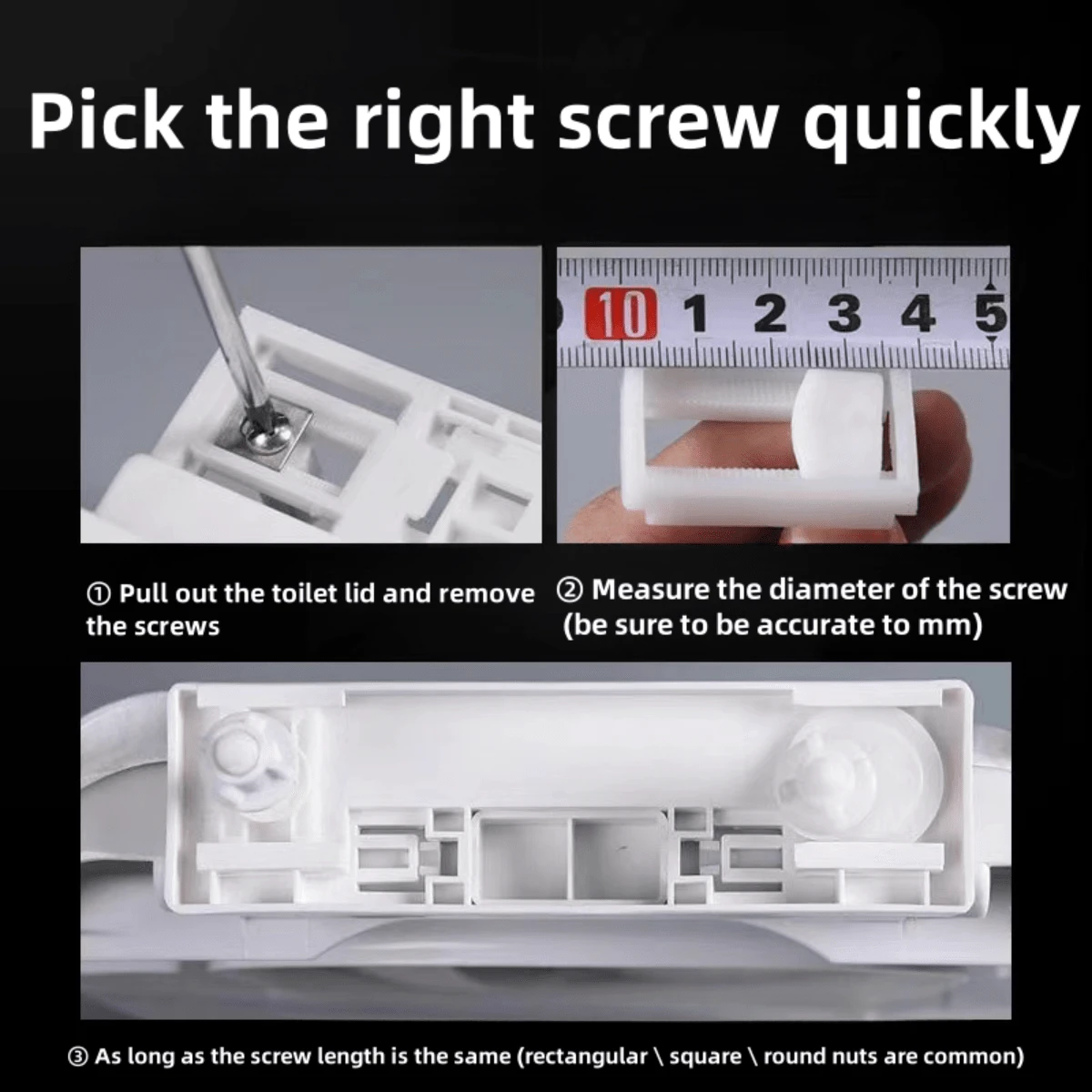 Pick the right screw quickly

10 1 2 3 4 5

① Pull out the toilet lid and remove the screws

② Measure the diameter of the screw (be sure to be accurate to mm)

③ As long as the screw length is the same (rectangular \ square \ round nuts are common)