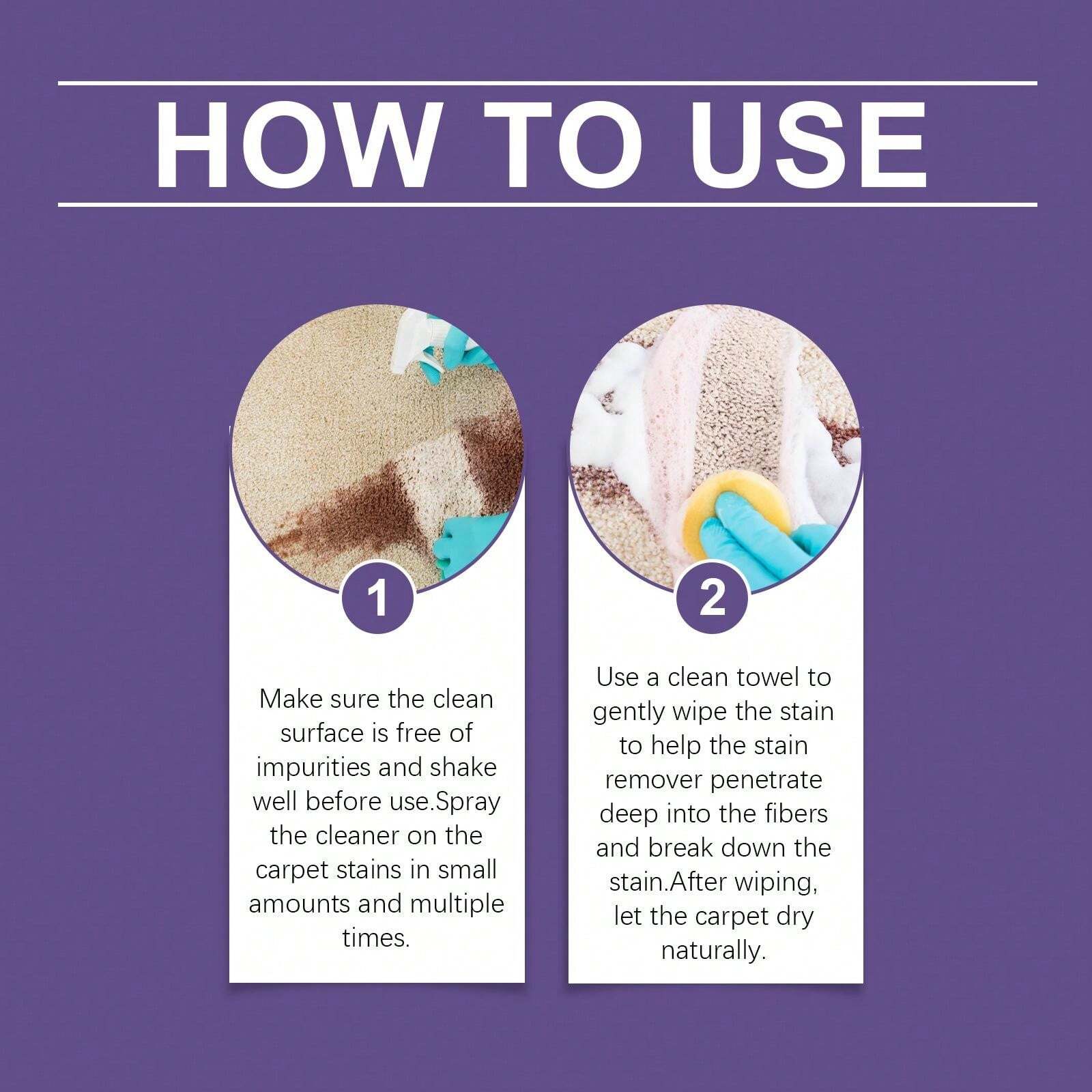 HOW TO USE

1

Make sure the clean surface is free of impurities and shake well before use.Spray the cleaner on the carpet stains in small amounts and multiple times.

2

Use a clean towel to gently wipe the stain to help the stain remover penetrate deep into the fibers and break down the stain.After wiping, let the carpet dry naturally.