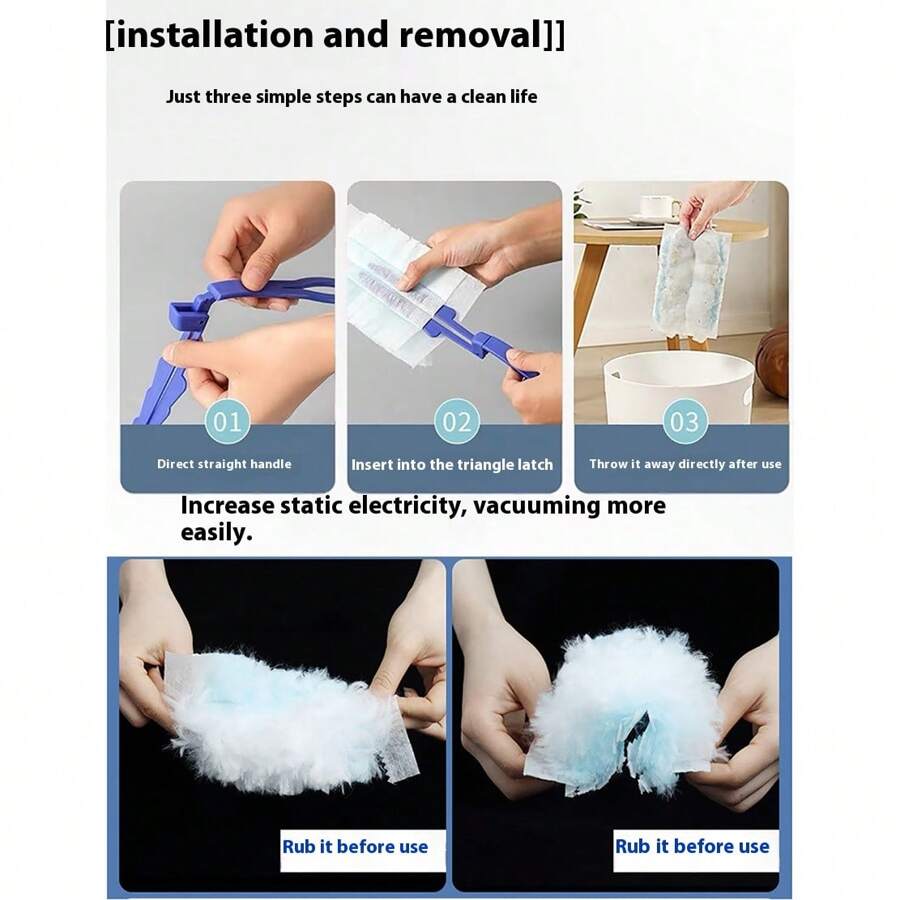 [installation and removal]]

Just three simple steps can have a clean life

01
Direct straight handle

02
Insert into the triangle latch

03
Throw it away directly after use

Increase static electricity, vacuuming more easily.

Rub it before use

Rub it before use