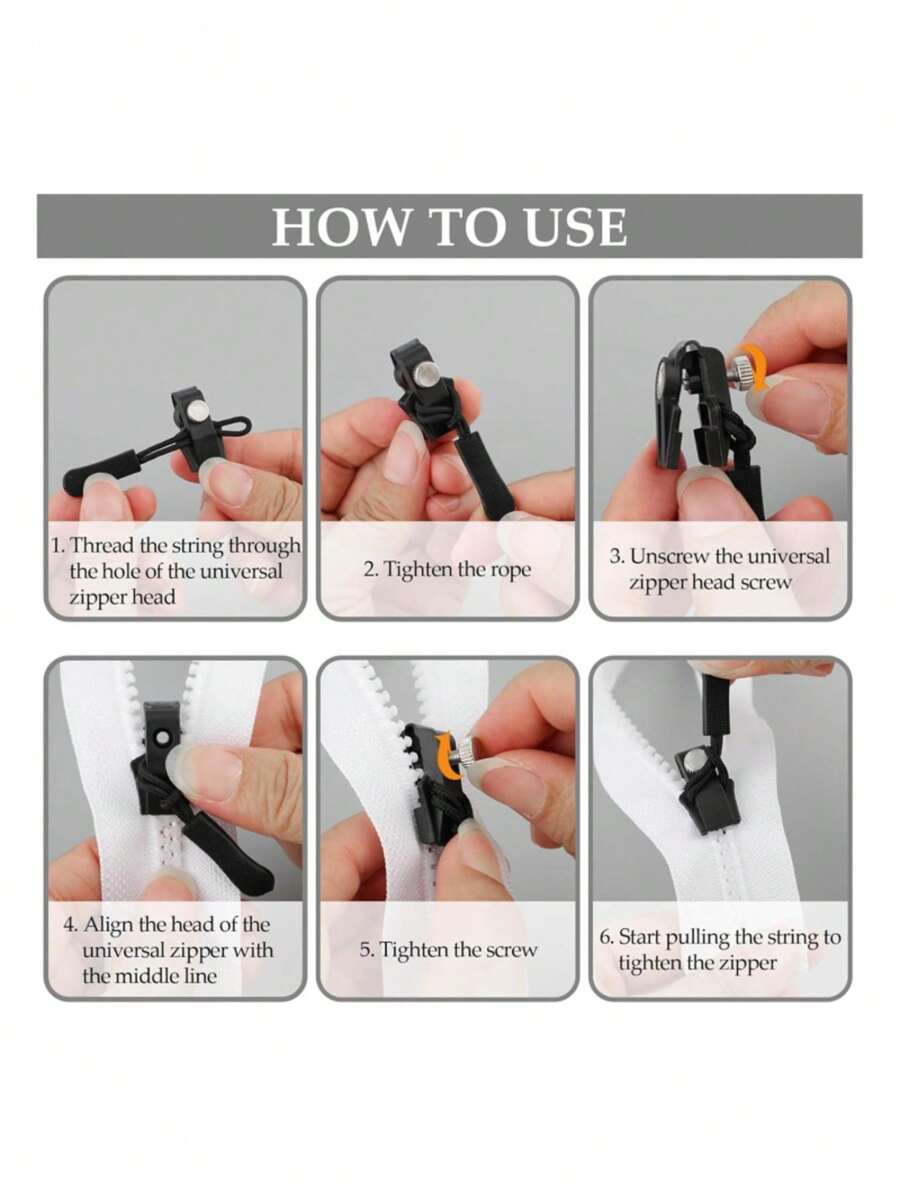 HOW TO USE

1. Thread the string through the hole of the universal zipper head

2. Tighten the rope

3. Unscrew the universal zipper head screw

4. Align the head of the universal zipper with the middle line

5. Tighten the screw

6. Start pulling the string to tighten the zipper