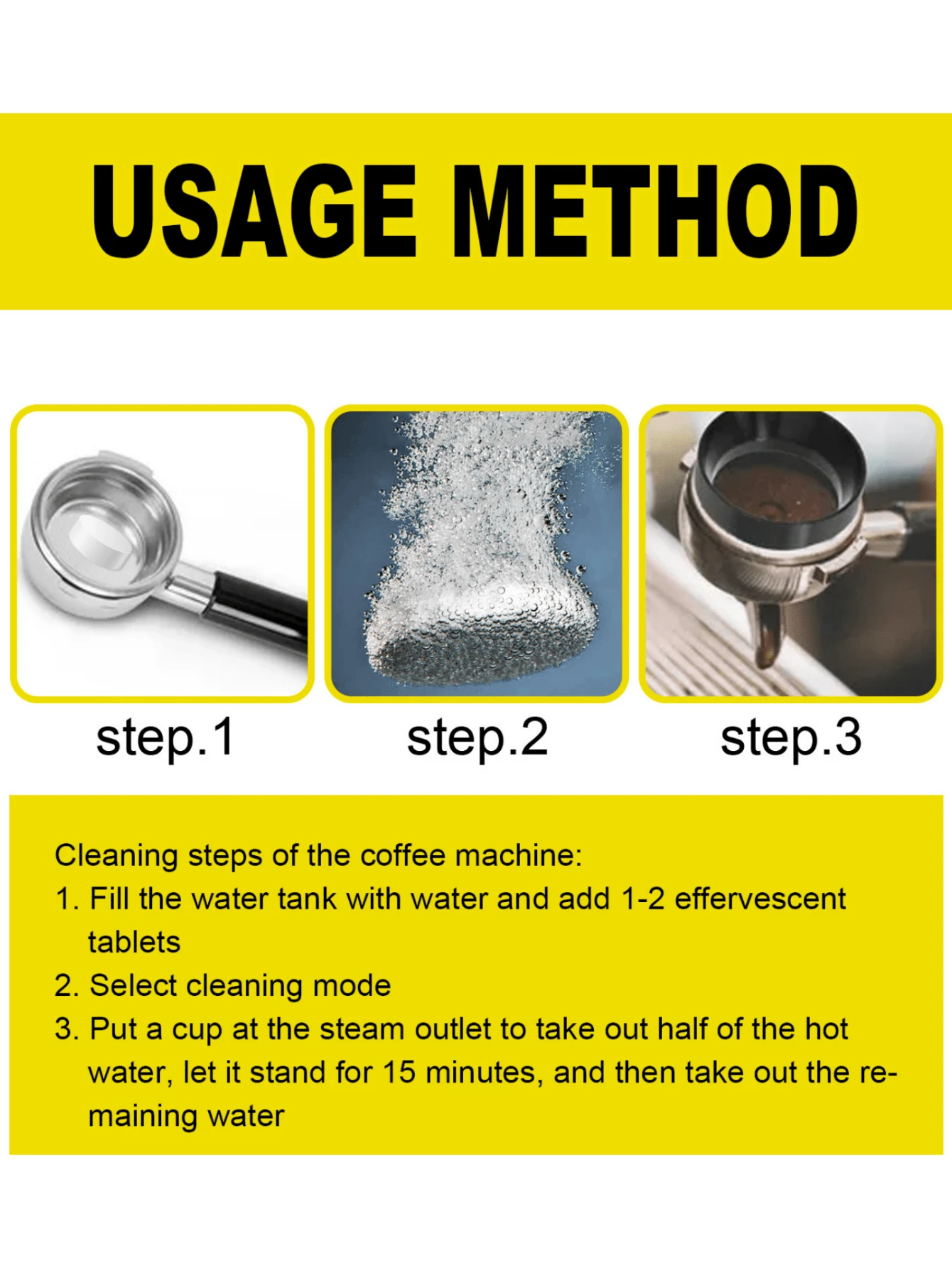 USAGE METHOD

step.1

step.2

step.3

Cleaning steps of the coffee machine:
1. Fill the water tank with water and add 1-2 effervescent tablets
2. Select cleaning mode
3. Put a cup at the steam outlet to take out half of the hot water, let it stand for 15 minutes, and then take out the remaining water