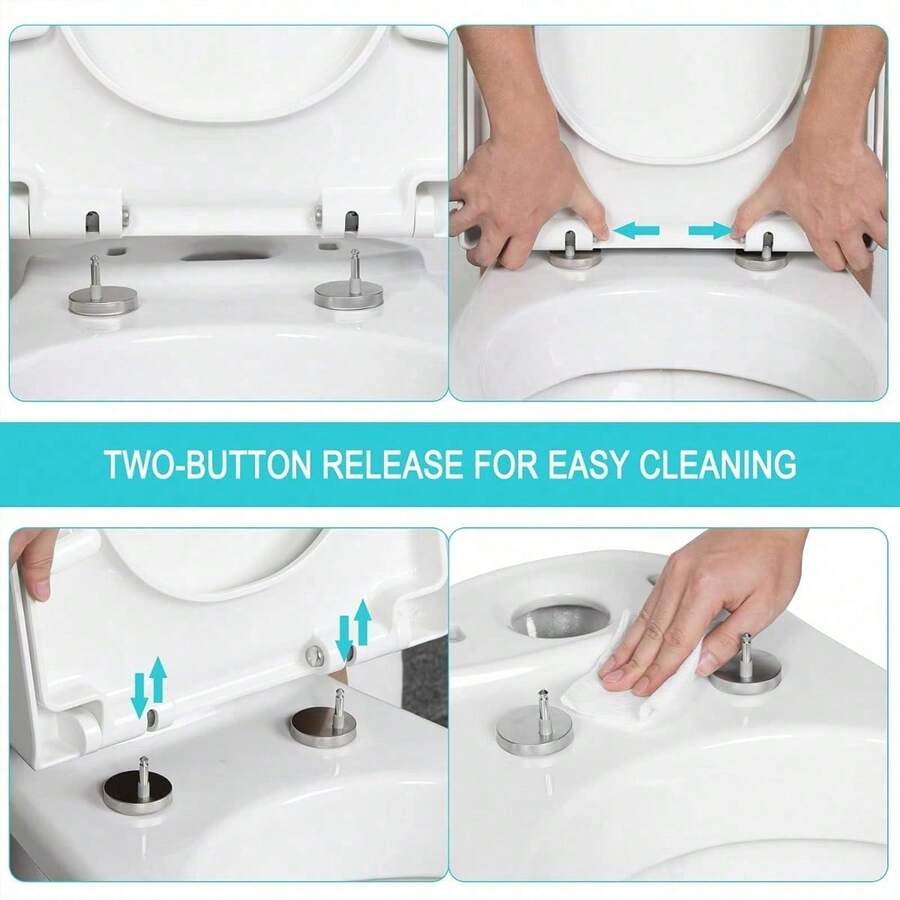 TWO-BUTTON RELEASE FOR EASY CLEANING