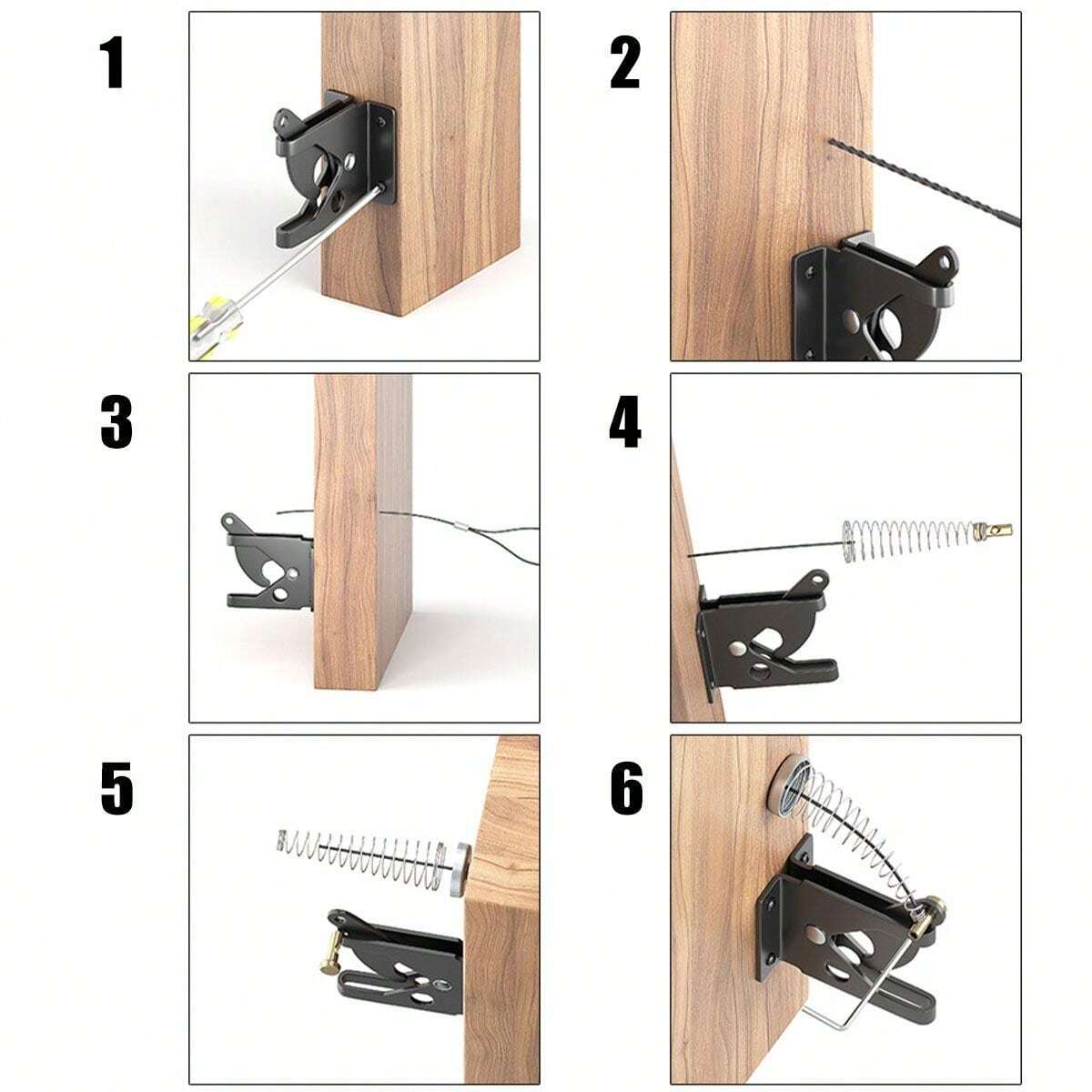 1

2

3

4

5

6