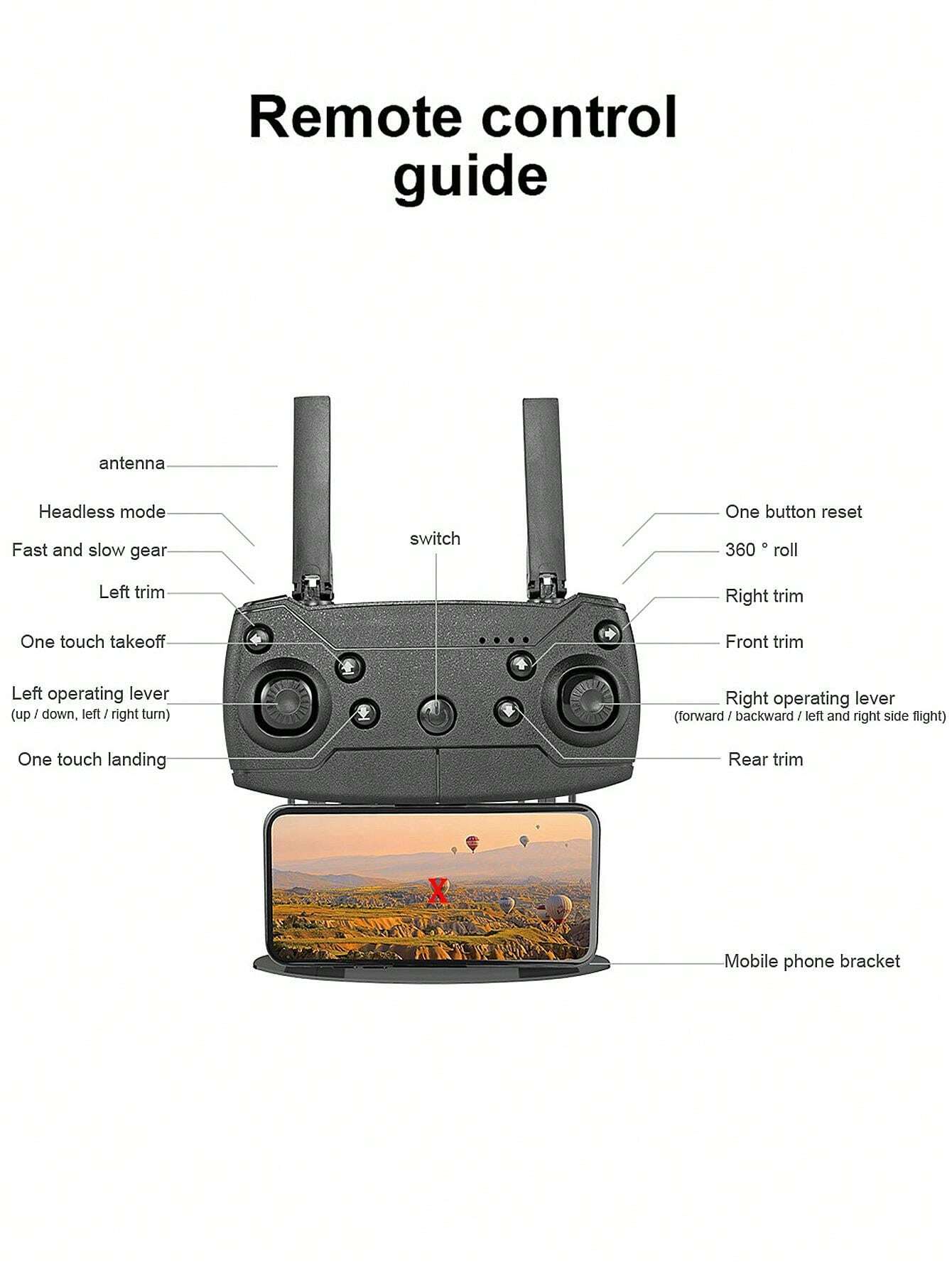 Remote control guide

antenna

Headless mode

Fast and slow gear

Left trim

One touch takeoff

Left operating lever
(up / down, left / right turn)

One touch landing

switch

One button reset

360 ° roll

Right trim

Front trim

Right operating lever
(forward / backward / left and right side flight)

Rear trim

X

Mobile phone bracket