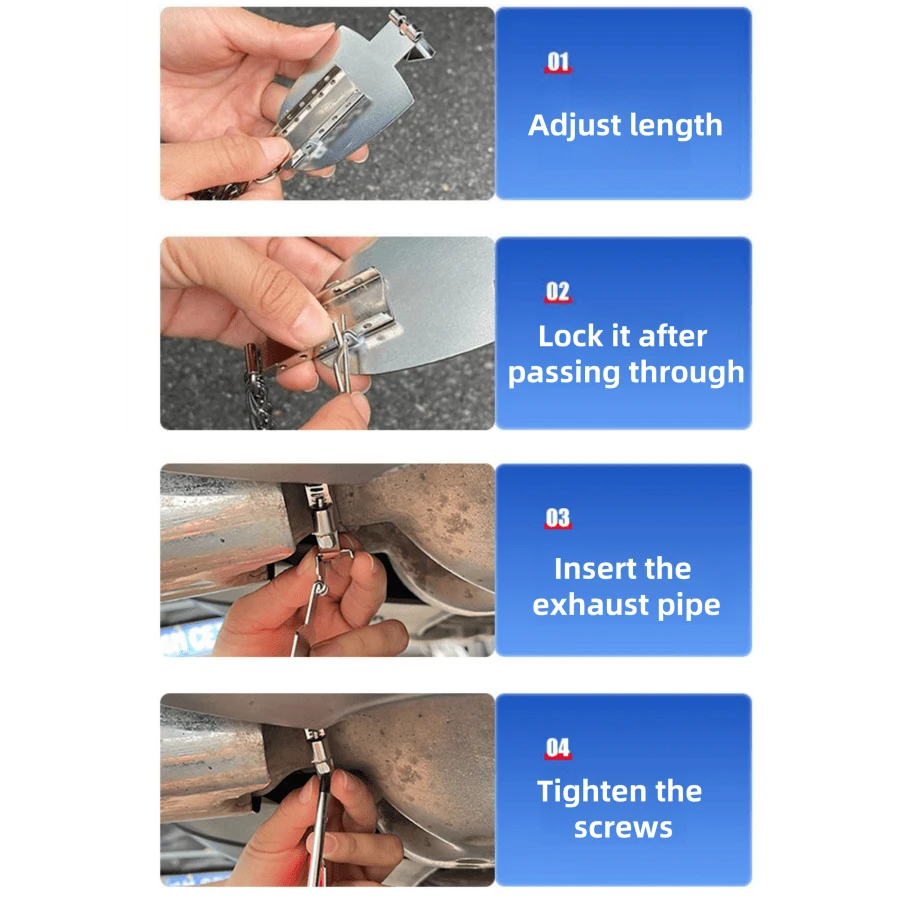 01
Adjust length

02
Lock it after passing through

03
Insert the exhaust pipe

04
Tighten the screws