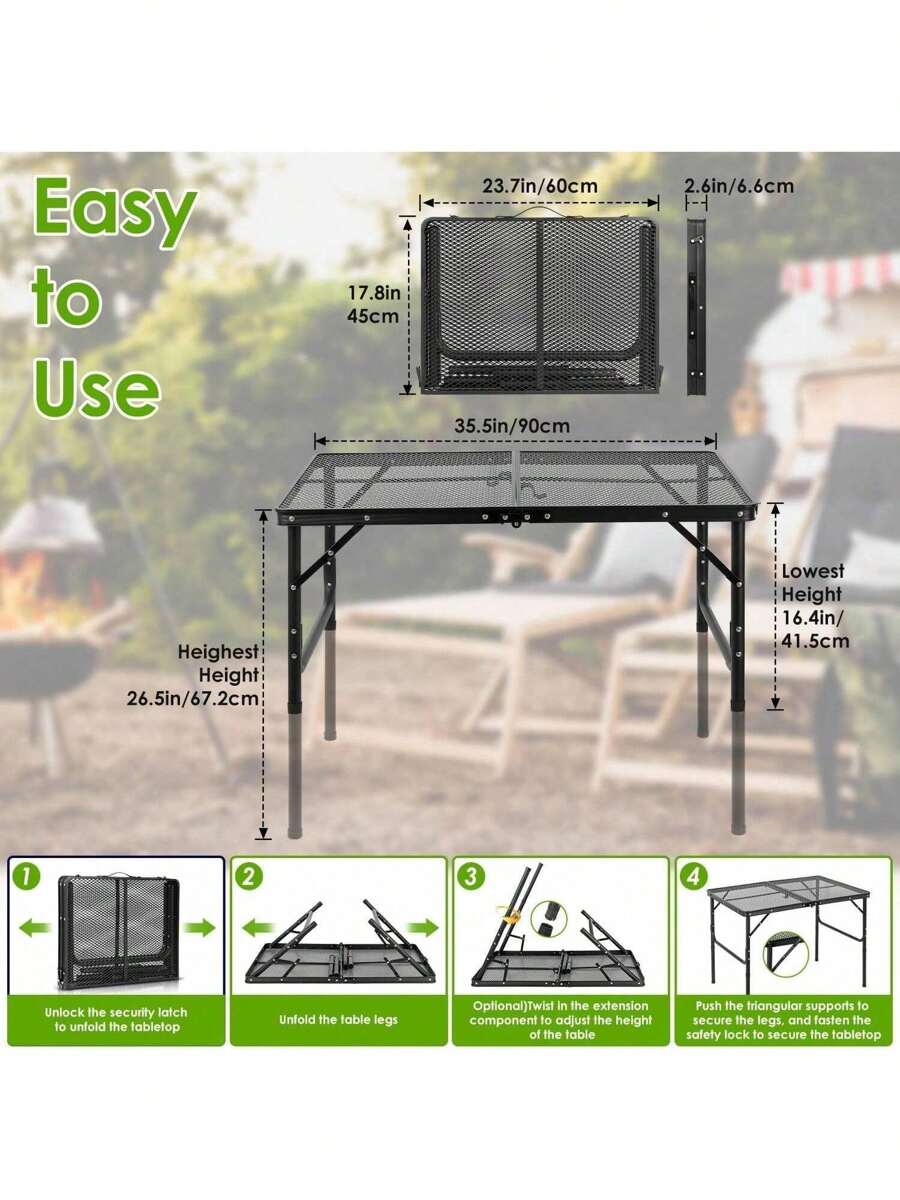 Easy to Use

23.7in/60cm

2.6in/6.6cm

17.8in 45cm

35.5in/90cm

Lowest Height 16.4in/ 41.5cm

Heighest Height 26.5in/67.2cm

1

Unlock the security latch to unfold the tabletop

2

Unfold the table legs

3

Optional)Twist in the extension component to adjust the height of the table

4

Push the triangular supports to secure the legs, and fasten the safety lock to secure the tabletop