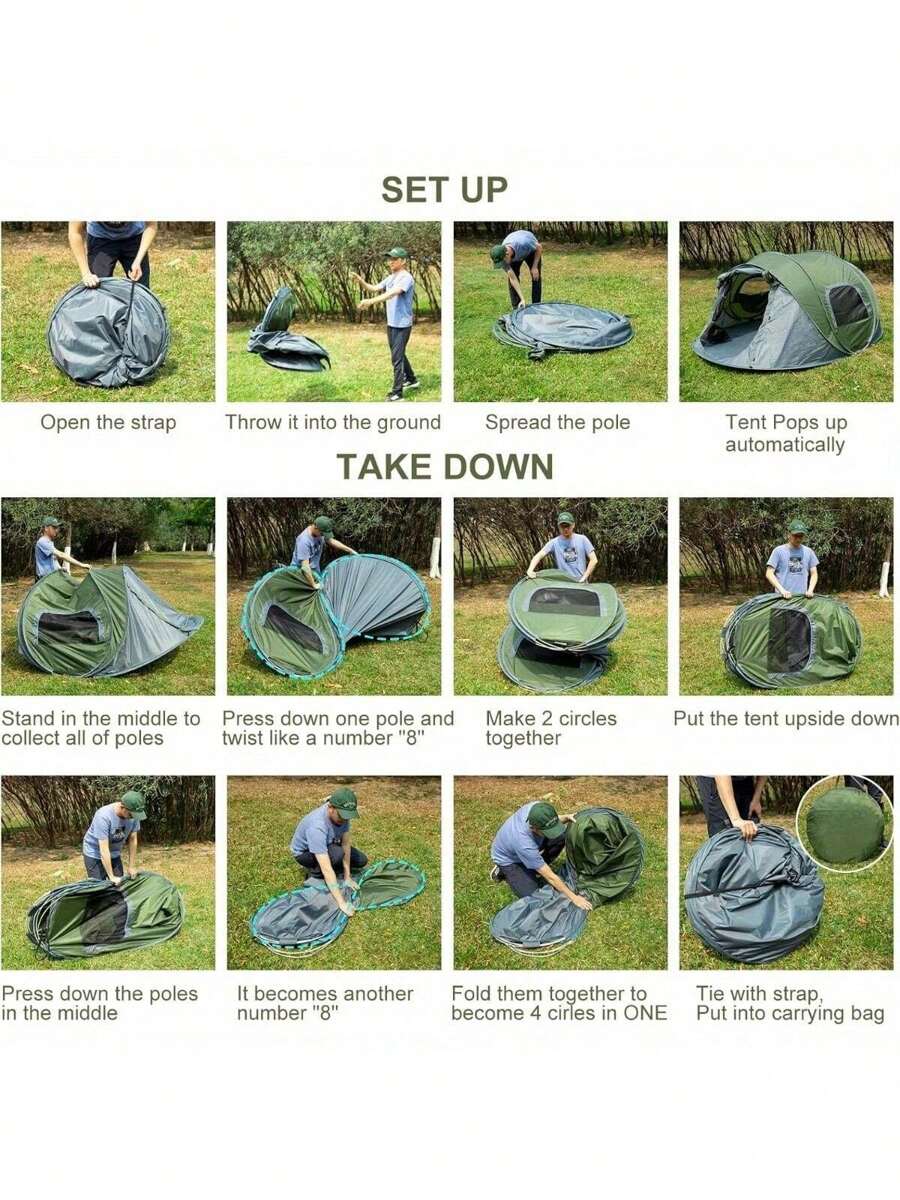 SET UP

Open the strap

Throw it into the ground

Spread the pole

Tent Pops up automatically

TAKE DOWN

Stand in the middle to collect all of poles

Press down one pole and twist like a number "8"

Make 2 circles together

Put the tent upside down

Press down the poles in the middle

It becomes another number "8"

Fold them together to become 4 cirles in ONE

Tie with strap, Put into carrying bag