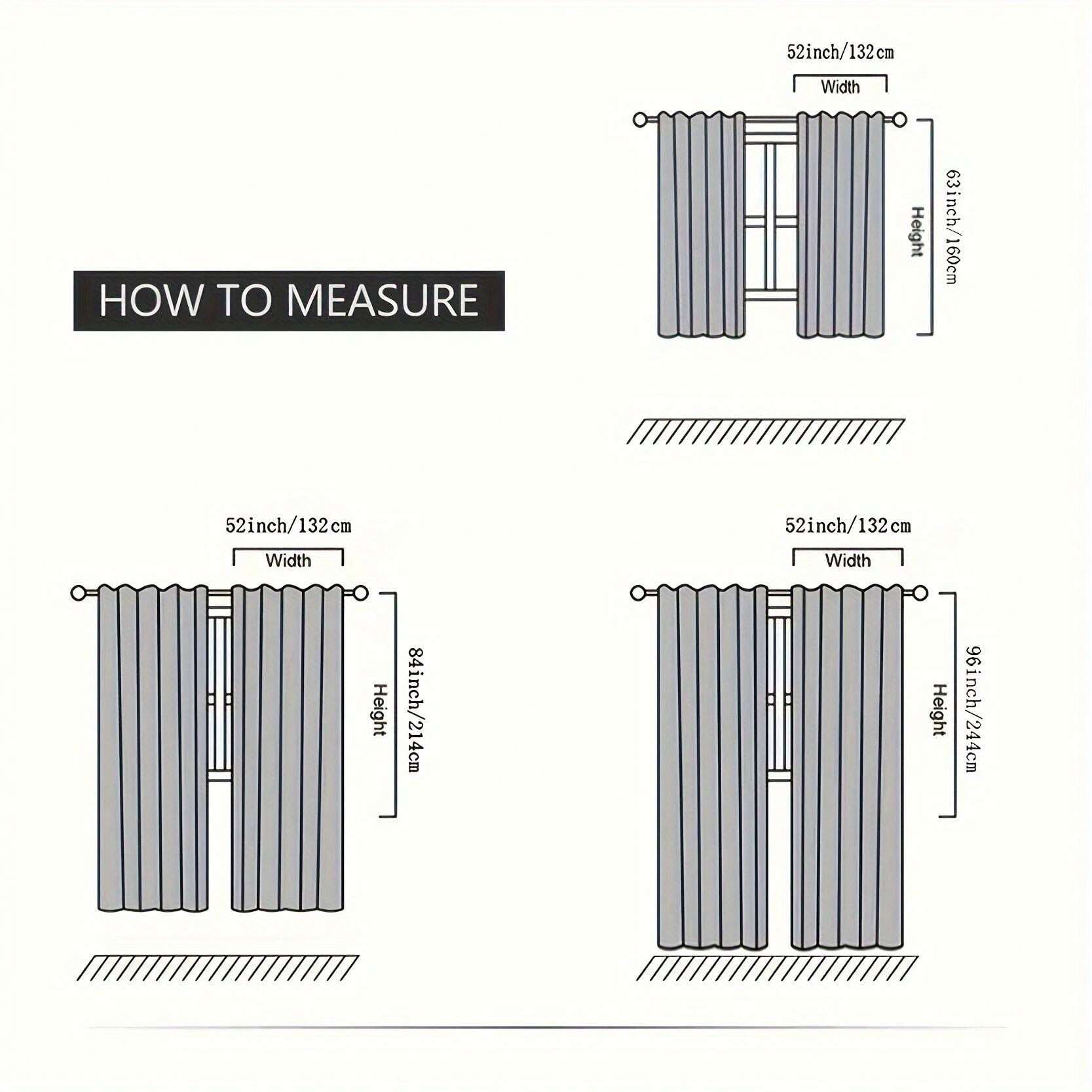 HOW TO MEASURE

52inch/132cm
Width
Height
63inch/160cm

52inch/132cm
Width
Height
84inch/214cm

52inch/132cm
Width
Height
96inch/244cm