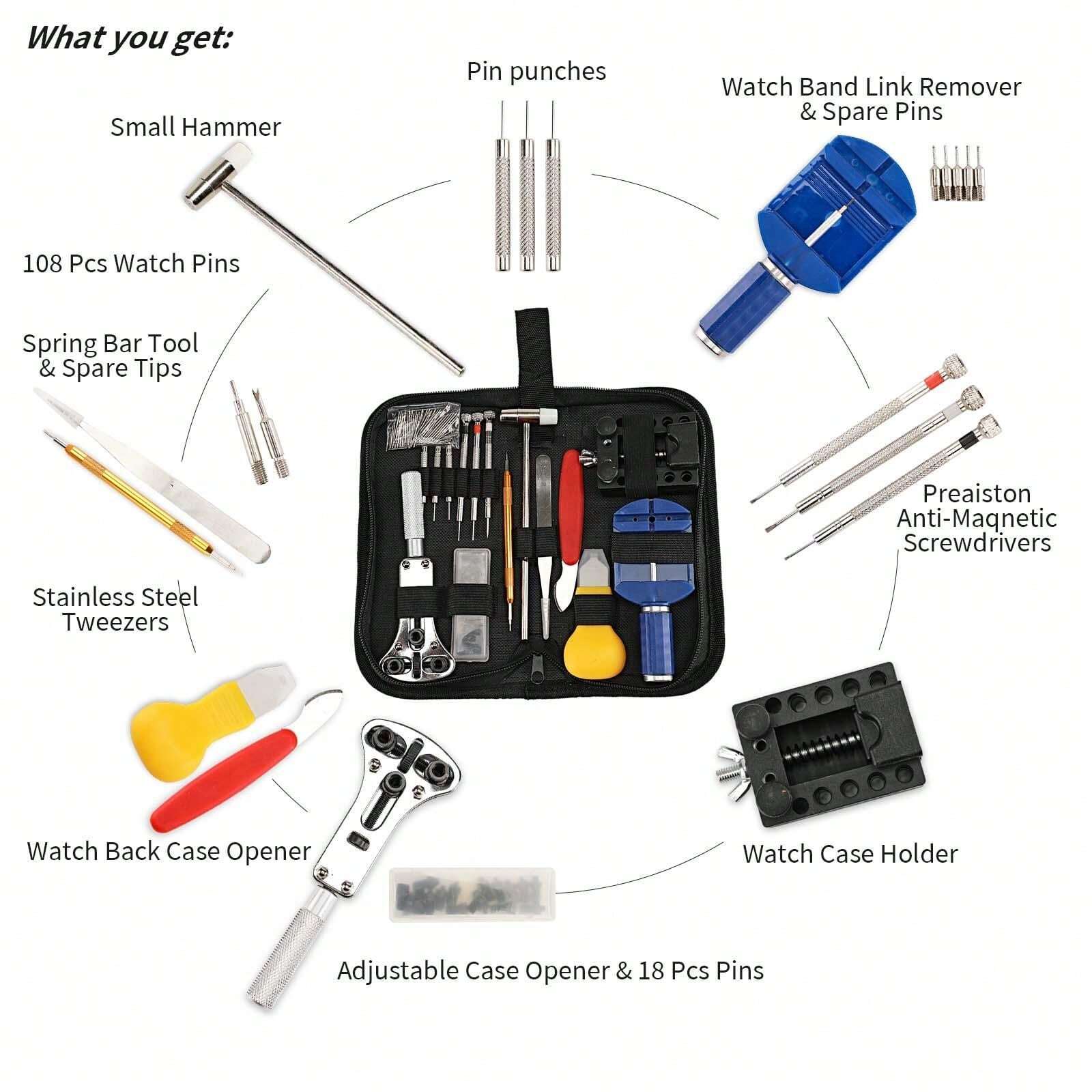 What you get:

Pin punches

Watch Band Link Remover & Spare Pins

Small Hammer

108 Pcs Watch Pins

Spring Bar Tool & Spare Tips

Preaiston Anti-Maqnetic Screwdrivers

Stainless Steel Tweezers

Watch Back Case Opener

Watch Case Holder

Adjustable Case Opener & 18 Pcs Pins