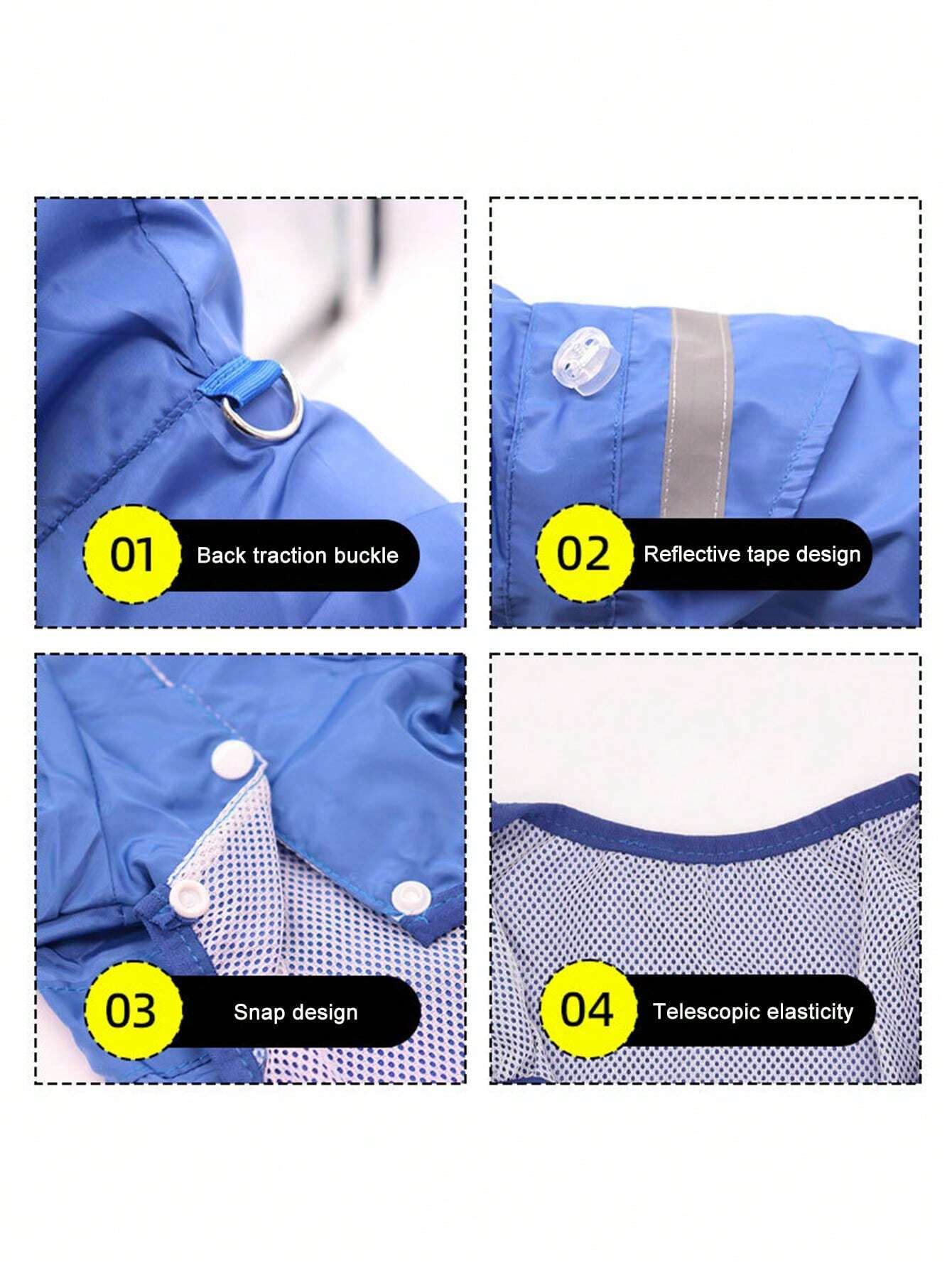 01 Back traction buckle

02 Reflective tape design

03 Snap design

04 Telescopic elasticity