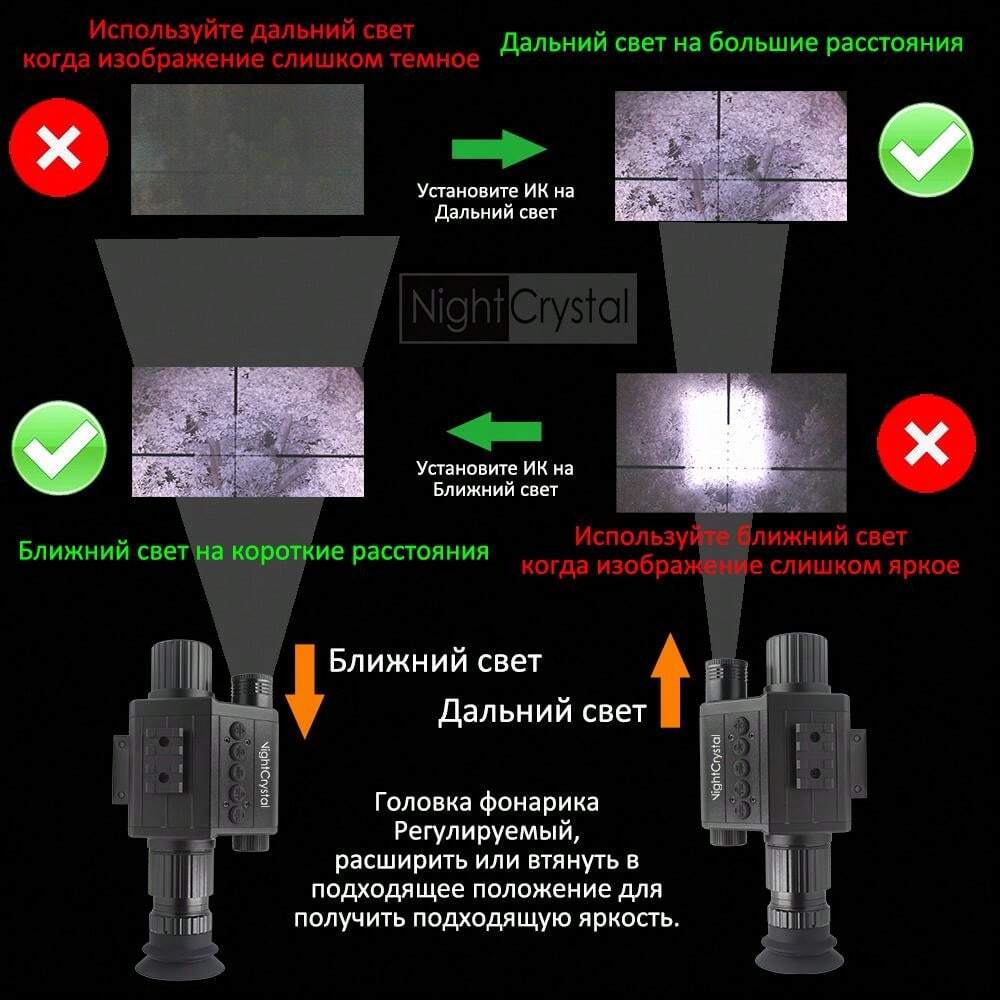 Используйте дальний свет когда изображение слишком темное

Дальний свет на большие расстояния

Установите ИК на Дальний свет

NightCrystal

Установите ИК на Ближний свет

Ближний свет на короткие расстояния

Используйте ближний свет когда изображение слишком яркое

Ближний свет

Дальний свет

NightCrystal

NightCrystal

Головка фонарика Регулируемый, расширить или втянуть в подходящее положение для получить подходящую яркость.