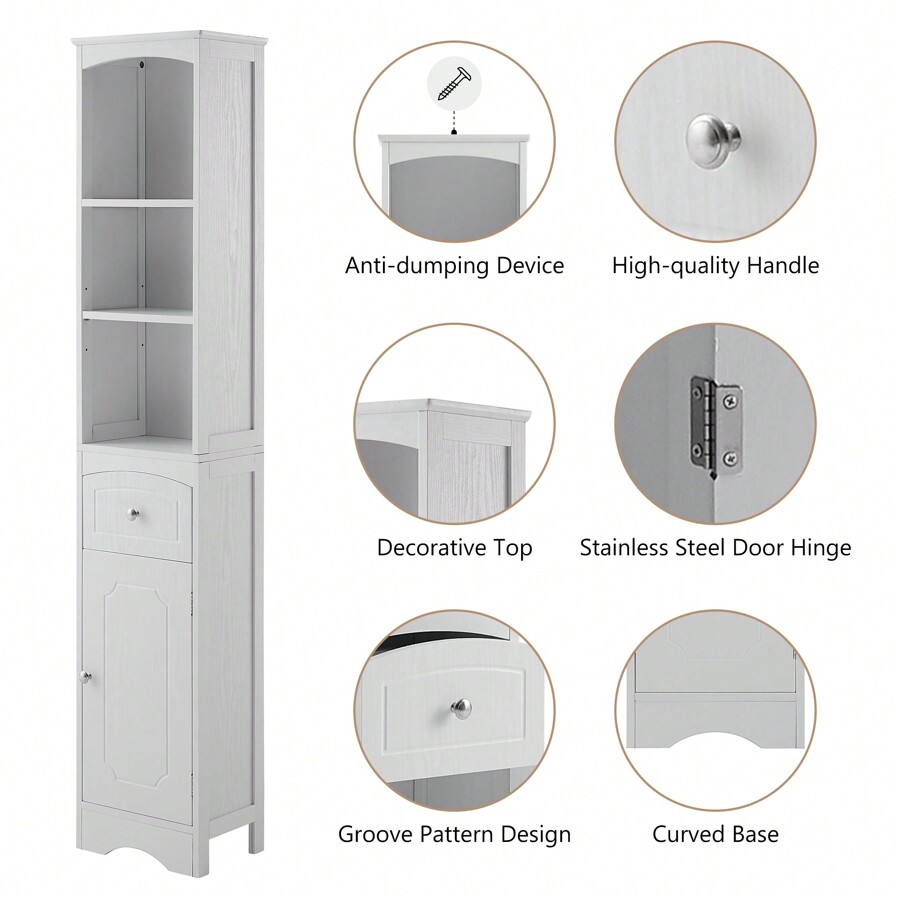 Anti-dumping Device

High-quality Handle

Decorative Top

Stainless Steel Door Hinge

Groove Pattern Design

Curved Base