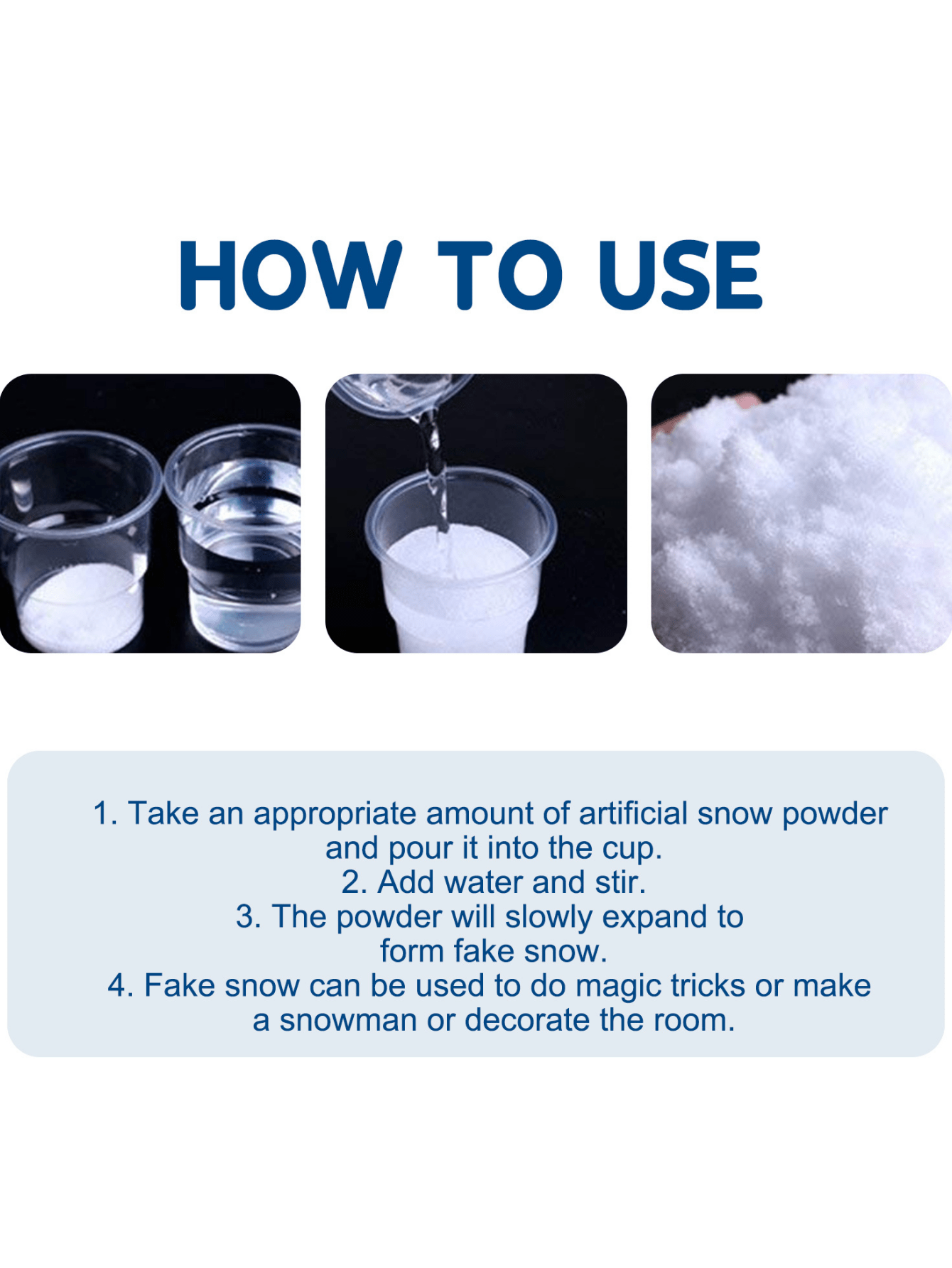 HOW TO USE

1. Take an appropriate amount of artificial snow powder and pour it into the cup.
2. Add water and stir.
3. The powder will slowly expand to form fake snow.
4. Fake snow can be used to do magic tricks or make a snowman or decorate the room.