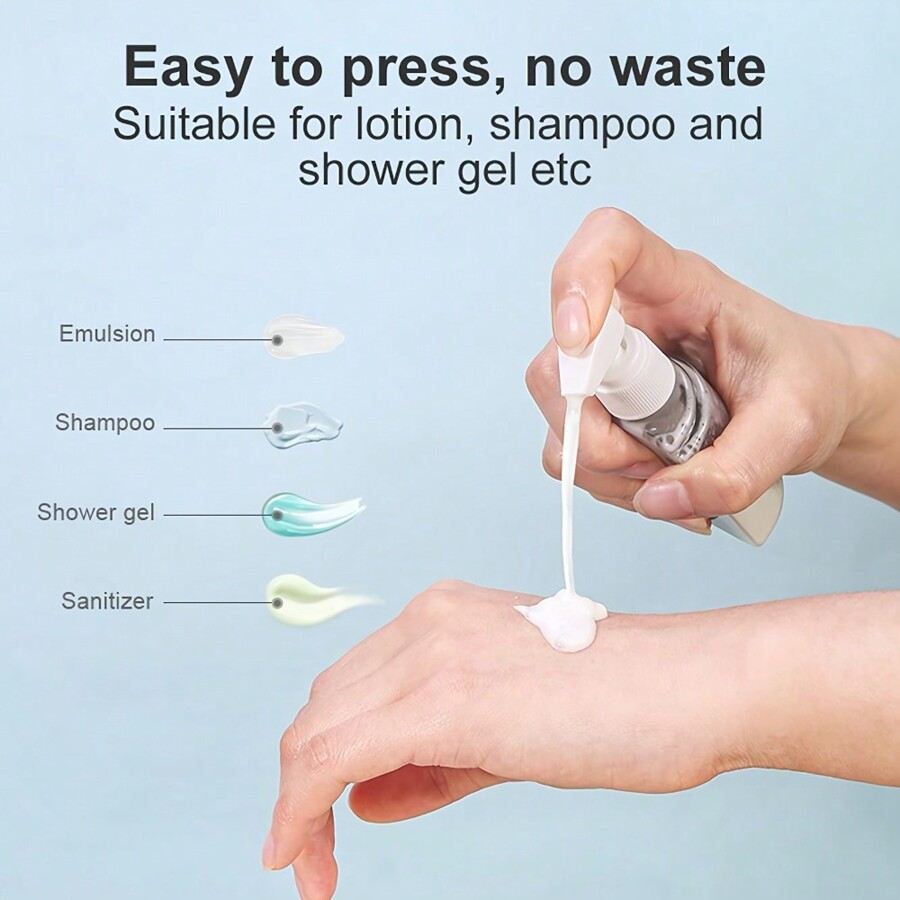 Easy to press, no waste
Suitable for lotion, shampoo and shower gel etc

Emulsion

Shampoo

Shower gel

Sanitizer