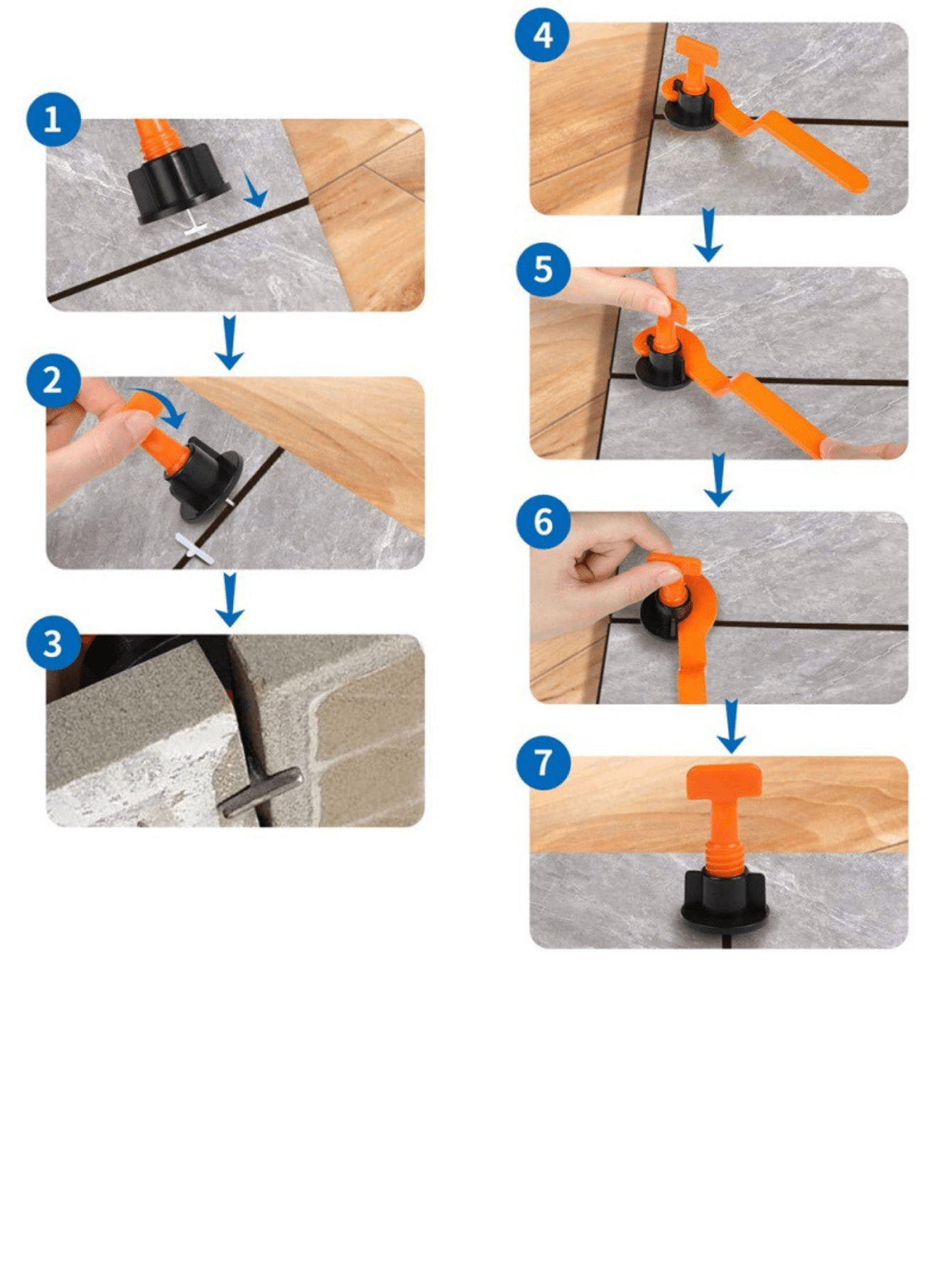 1

2

3

4

5

6

7