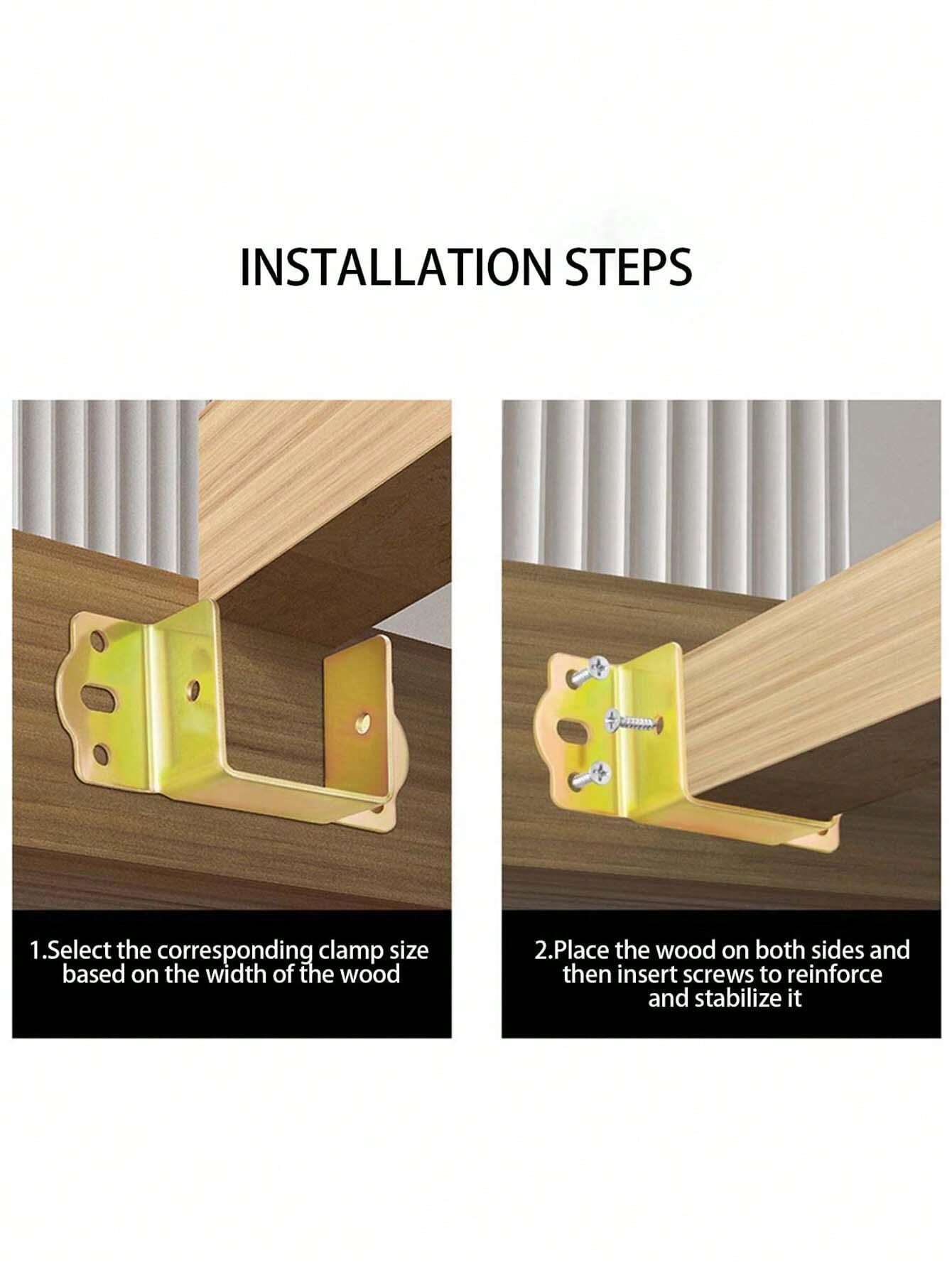 INSTALLATION STEPS

1.Select the corresponding clamp size based on the width of the wood

2.Place the wood on both sides and then insert screws to reinforce and stabilize it