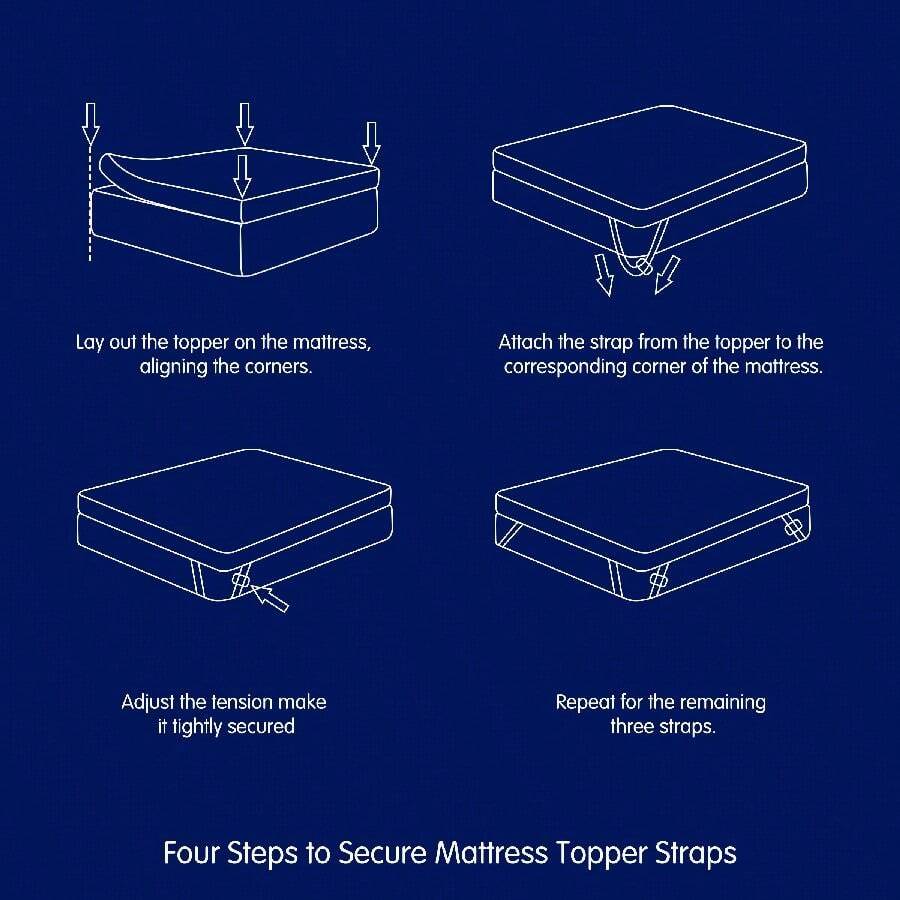 Lay out the topper on the mattress, aligning the corners.

Attach the strap from the topper to the corresponding corner of the mattress.

Adjust the tension make it tightly secured

Repeat for the remaining three straps.

Four Steps to Secure Mattress Topper Straps