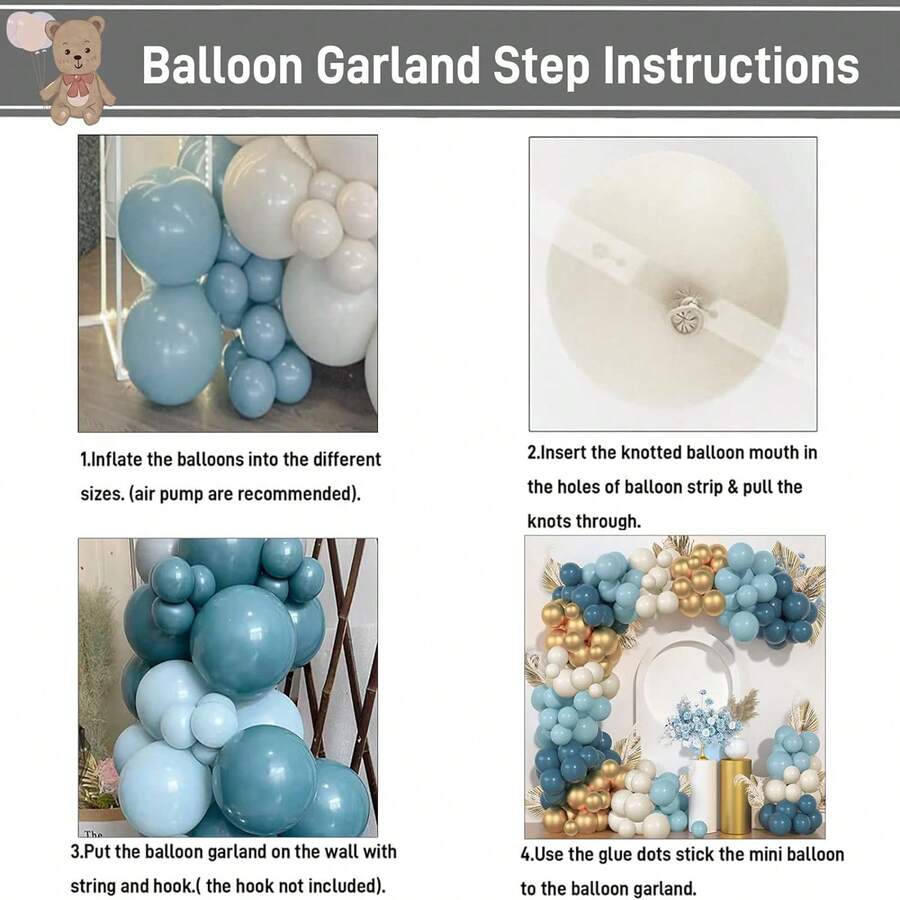 Balloon Garland Step Instructions

1.Inflate the balloons into the different sizes. (air pump are recommended).

2.Insert the knotted balloon mouth in the holes of balloon strip & pull the knots through.

The

3.Put the balloon garland on the wall with string and hook.( the hook not included).

4.Use the glue dots stick the mini balloon to the balloon garland.