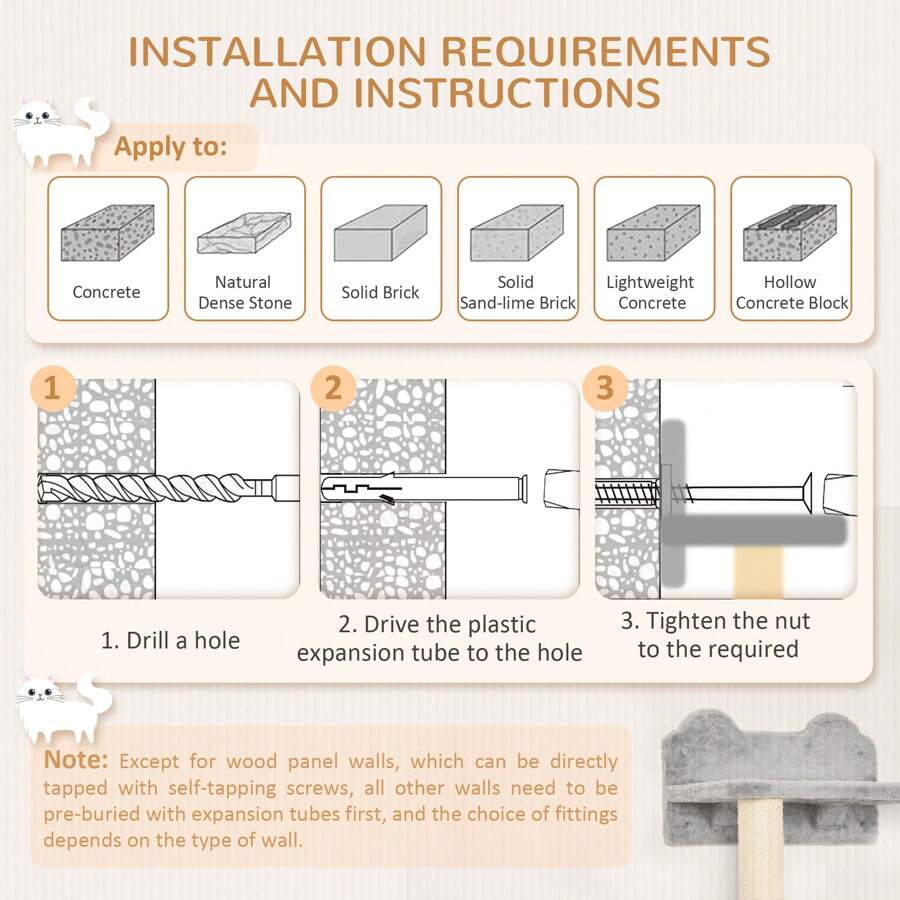 INSTALLATION REQUIREMENTS AND INSTRUCTIONS

Apply to:

Concrete

Natural Dense Stone

Solid Brick

Solid Sand-lime Brick

Lightweight Concrete

Hollow Concrete Block

1

2

3

1. Drill a hole

2. Drive the plastic expansion tube to the hole

3. Tighten the nut to the required

Note: Except for wood panel walls, which can be directly tapped with self-tapping screws, all other walls need to be pre-buried with expansion tubes first, and the choice of fittings depends on the type of wall.