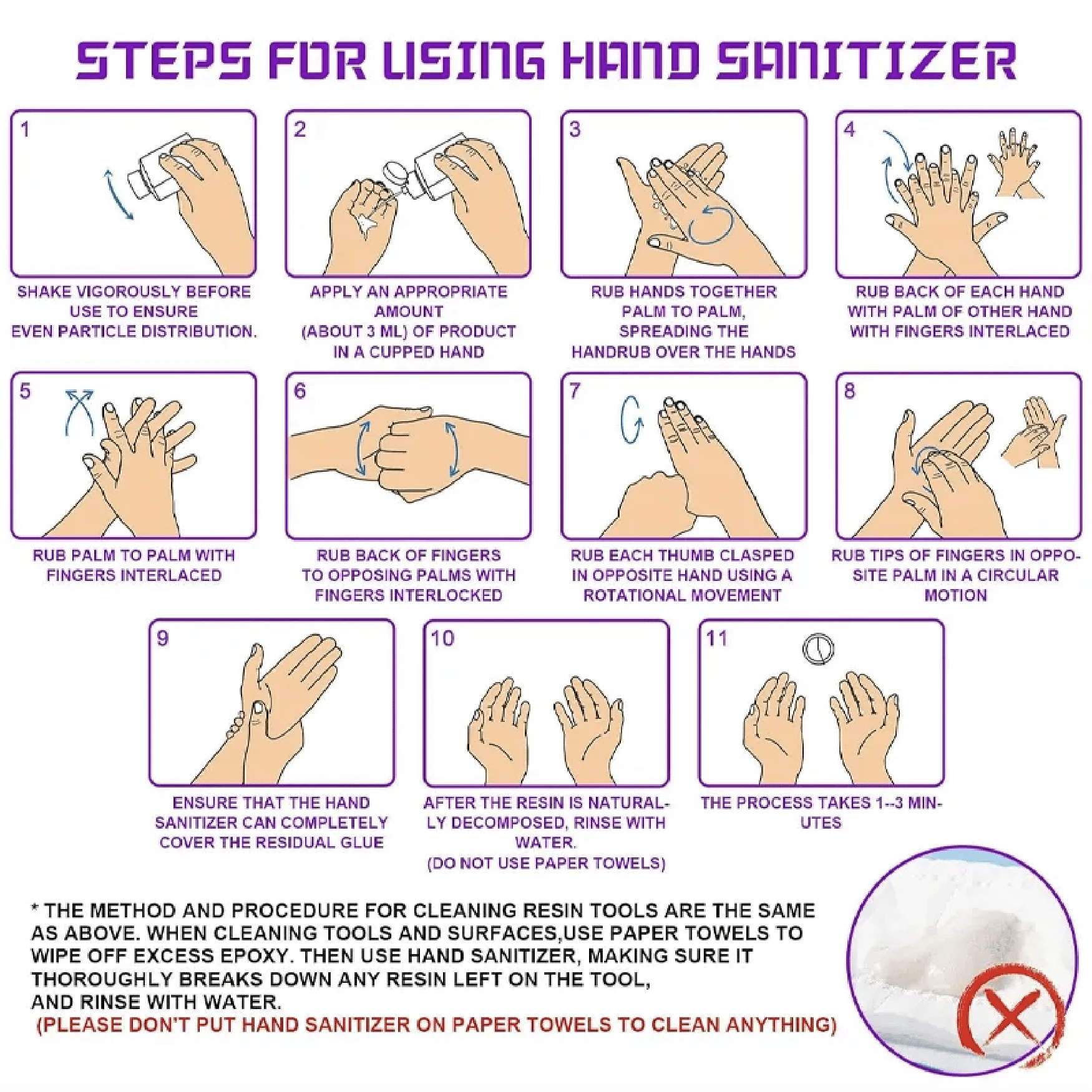 STEPS FOR USING HAND SANITIZER

1

SHAKE VIGOROUSLY BEFORE USE TO ENSURE EVEN PARTICLE DISTRIBUTION.

2

APPLY AN APPROPRIATE AMOUNT (ABOUT 3 ML) OF PRODUCT IN A CUPPED HAND

3

RUB HANDS TOGETHER PALM TO PALM, SPREADING THE HANDRUB OVER THE HANDS

4

RUB BACK OF EACH HAND WITH PALM OF OTHER HAND WITH FINGERS INTERLACED

5

RUB PALM TO PALM WITH FINGERS INTERLACED

6

RUB BACK OF FINGERS TO OPPOSING PALMS WITH FINGERS INTERLOCKED

7

RUB EACH THUMB CLASPED IN OPPOSITE HAND USING A ROTATIONAL MOVEMENT

8

RUB TIPS OF FINGERS IN OPPOSITE PALM IN A CIRCULAR MOTION

9

ENSURE THAT THE HAND SANITIZER CAN COMPLETELY COVER THE RESIDUAL GLUE

10

AFTER THE RESIN IS NATURALLY DECOMPOSED, RINSE WITH WATER. (DO NOT USE PAPER TOWELS)

11

THE PROCESS TAKES 1--3 MINUTES

* THE METHOD AND PROCEDURE FOR CLEANING RESIN TOOLS ARE THE SAME AS ABOVE. WHEN CLEANING TOOLS AND SURFACES,USE PAPER TOWELS TO WIPE OFF EXCESS EPOXY. THEN USE HAND SANITIZER, MAKING SURE IT THOROUGHLY BREAKS DOWN ANY RESIN LEFT ON THE TOOL, AND RINSE WITH WATER.

(PLEASE DON'T PUT HAND SANITIZER ON PAPER TOWELS TO CLEAN ANYTHING)