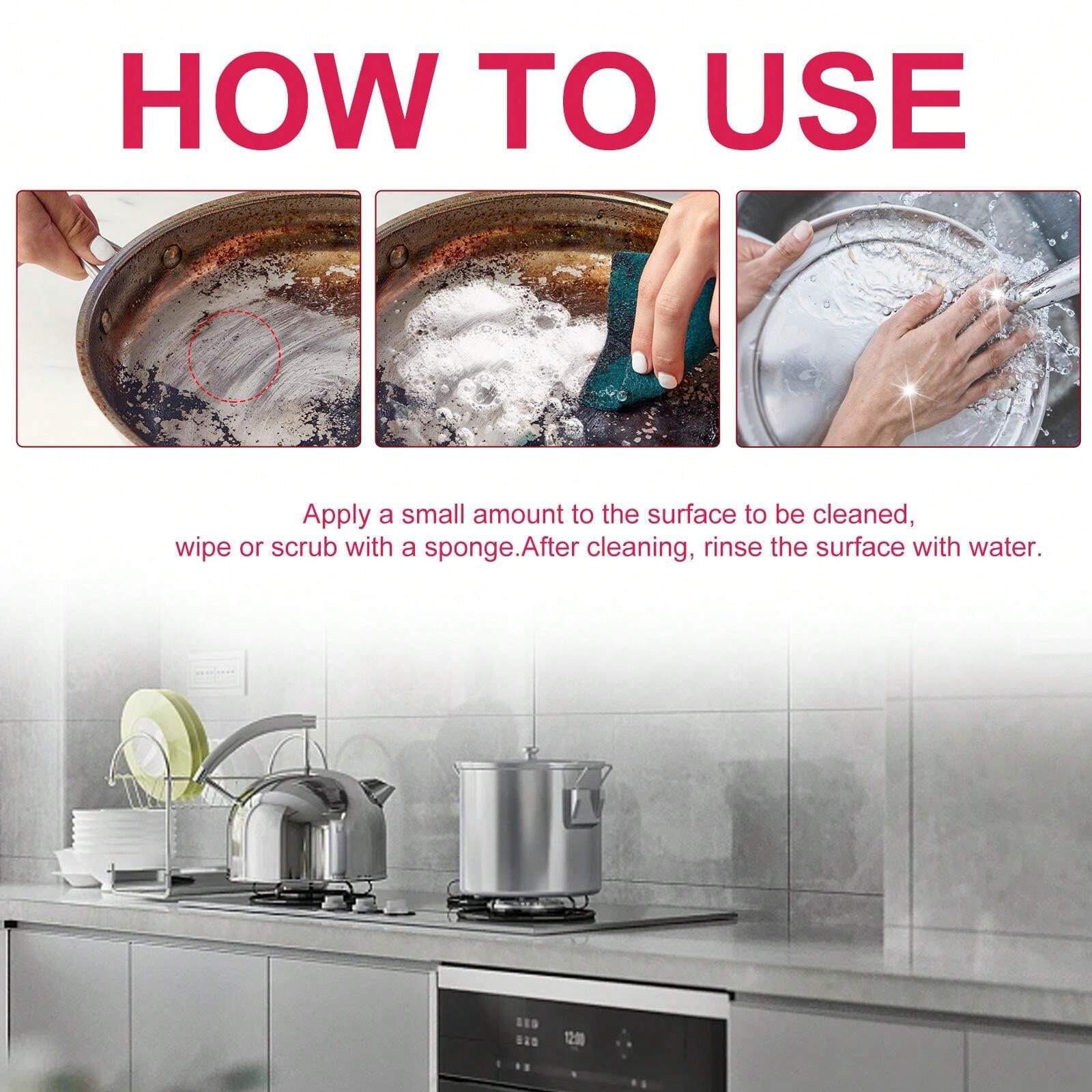 HOW TO USE

Apply a small amount to the surface to be cleaned, wipe or scrub with a sponge.After cleaning, rinse the surface with water.

12:09