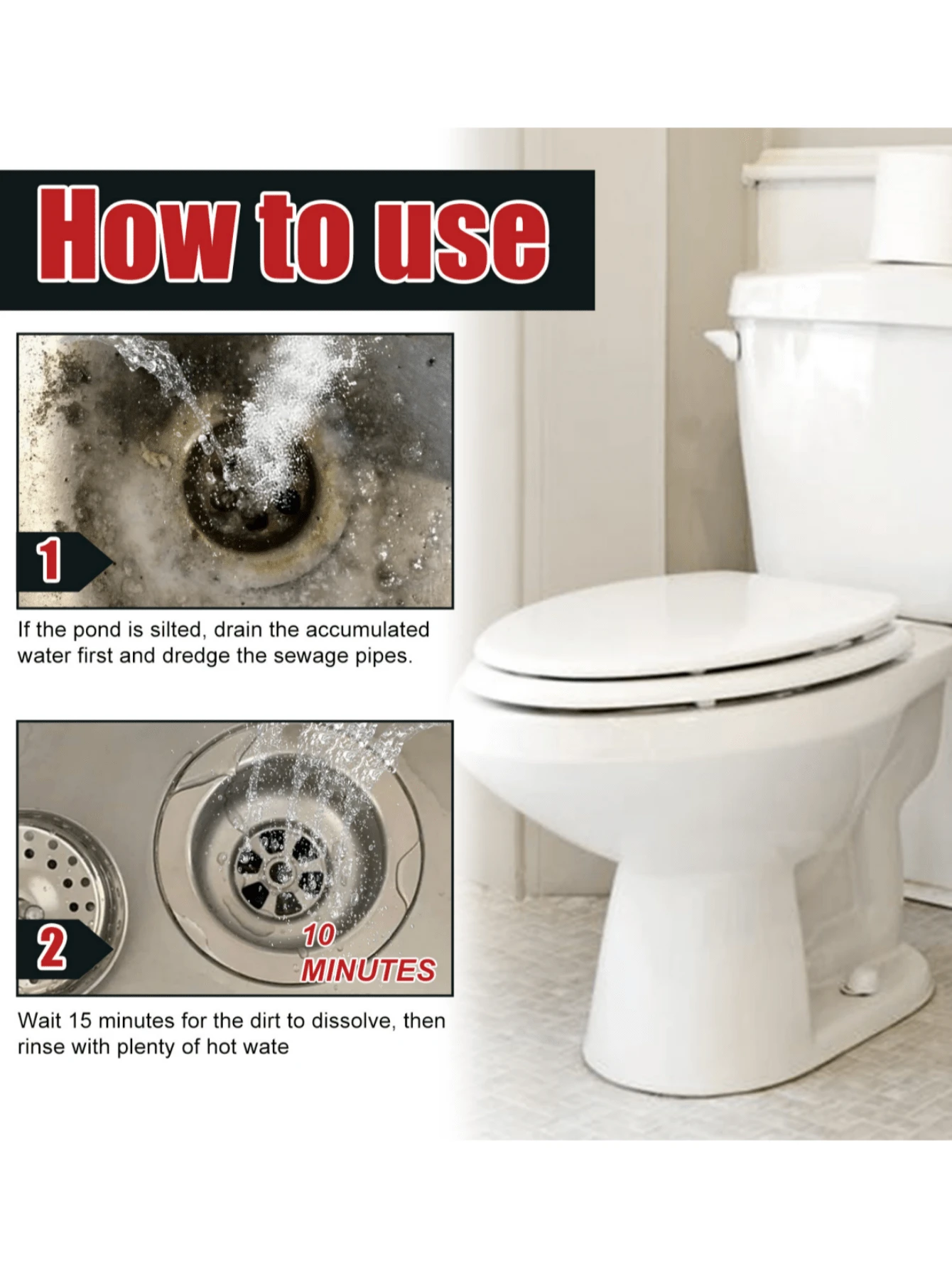 How to use

1

If the pond is silted, drain the accumulated water first and dredge the sewage pipes.

2

10 MINUTES

Wait 15 minutes for the dirt to dissolve, then rinse with plenty of hot wate