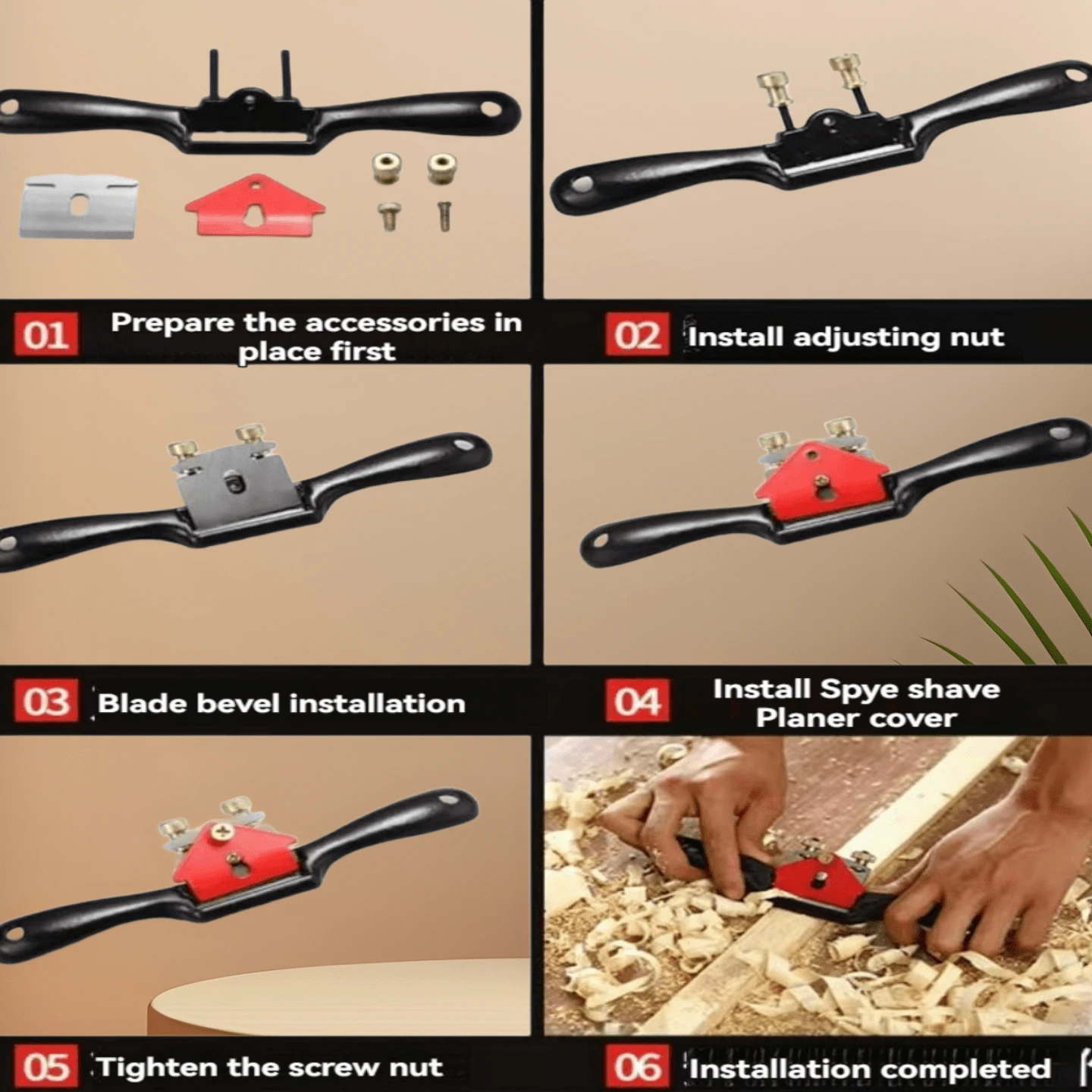 01 Prepare the accessories in place first

02 Install adjusting nut

03 Blade bevel installation

04 Install Spye shave Planer cover

05 Tighten the screw nut

06 Installation completed