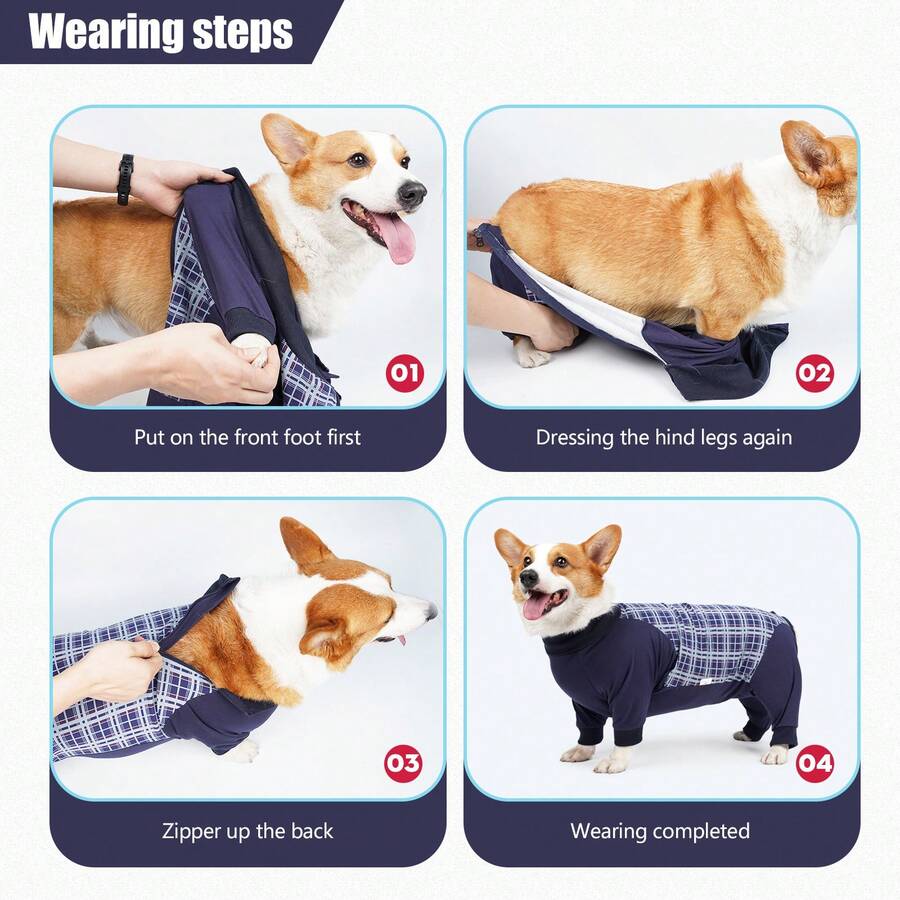 Wearing steps

01

Put on the front foot first

02

Dressing the hind legs again

03

Zipper up the back

04

Wearing completed