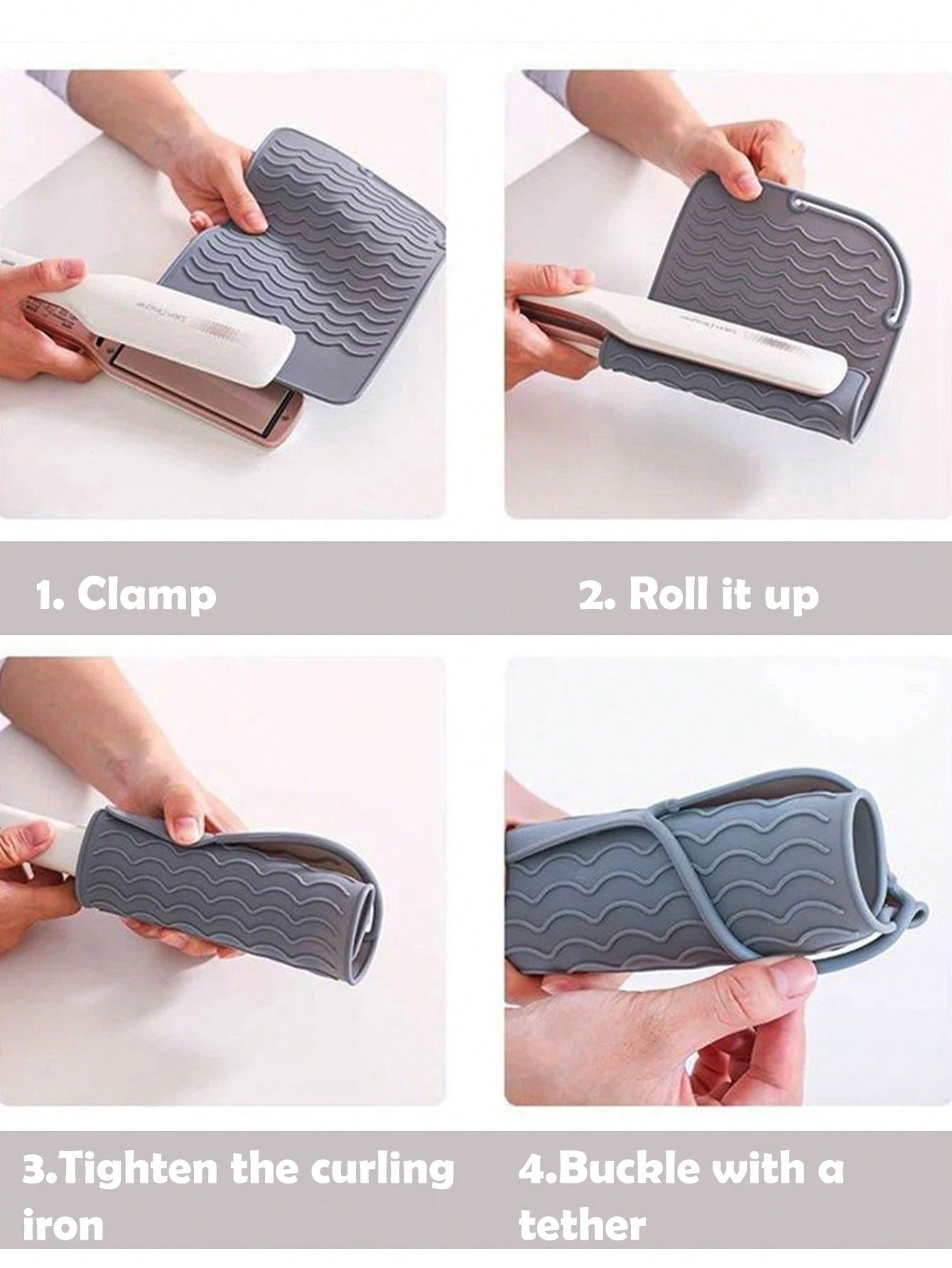 1. Clamp

2. Roll it up

3.Tighten the curling iron

4.Buckle with a tether