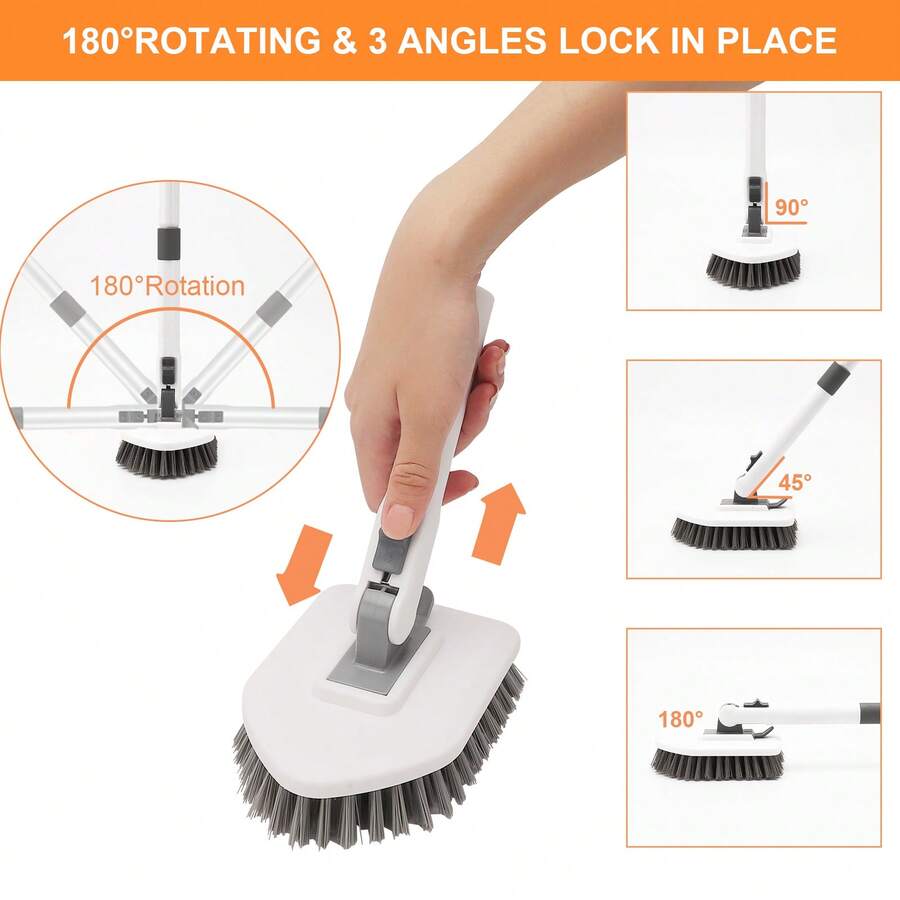 180°ROTATING & 3 ANGLES LOCK IN PLACE

180°Rotation

90°

45°

180°