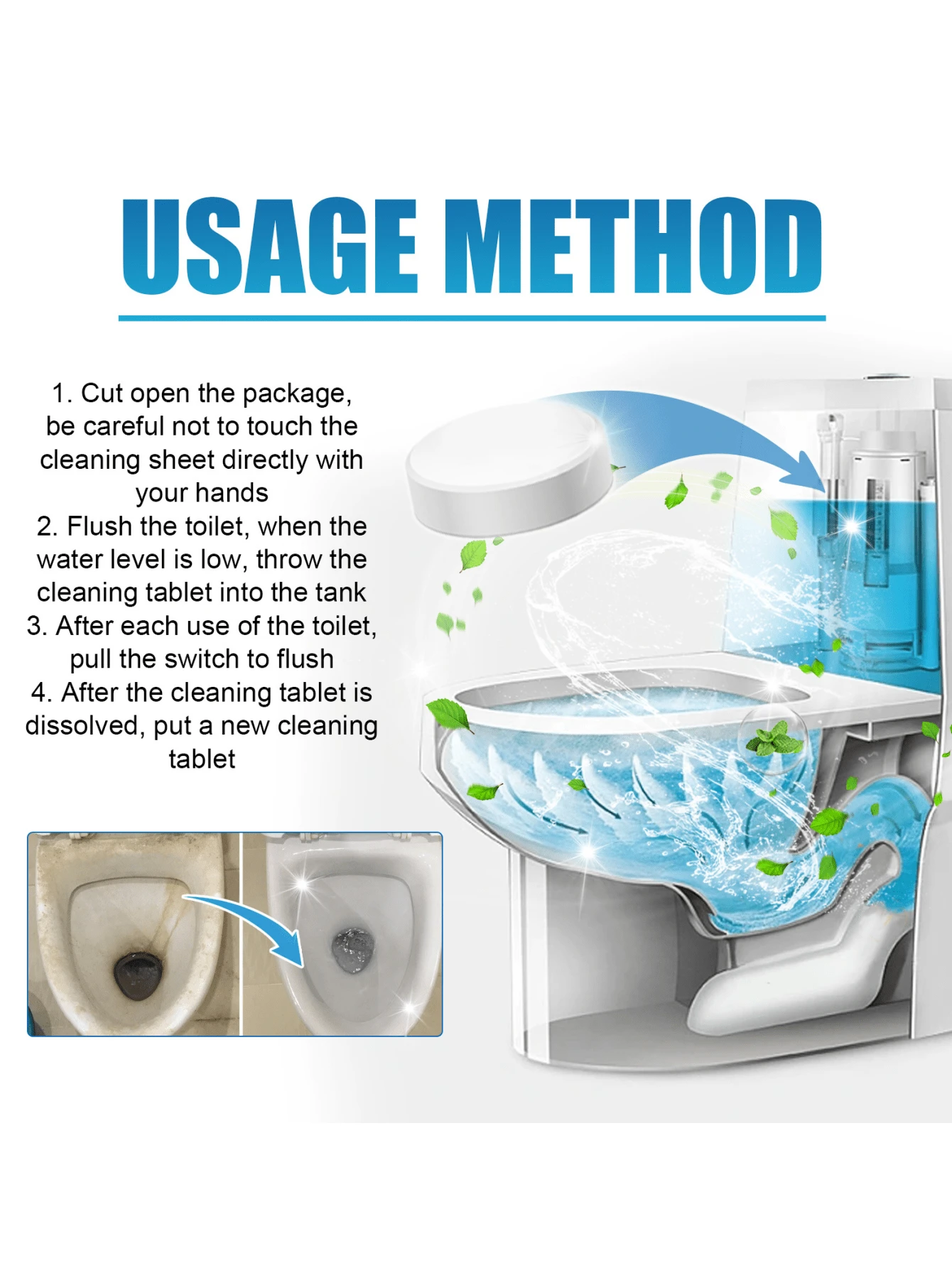 USAGE METHOD

1. Cut open the package, be careful not to touch the cleaning sheet directly with your hands
2. Flush the toilet, when the water level is low, throw the cleaning tablet into the tank
3. After each use of the toilet, pull the switch to flush
4. After the cleaning tablet is dissolved, put a new cleaning tablet