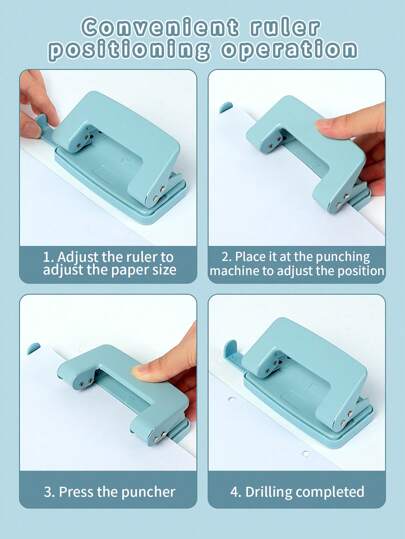 Convenient ruler positioning operation

1. Adjust the ruler to adjust the paper size

2. Place it at the punching machine to adjust the position

3. Press the puncher

4. Drilling completed