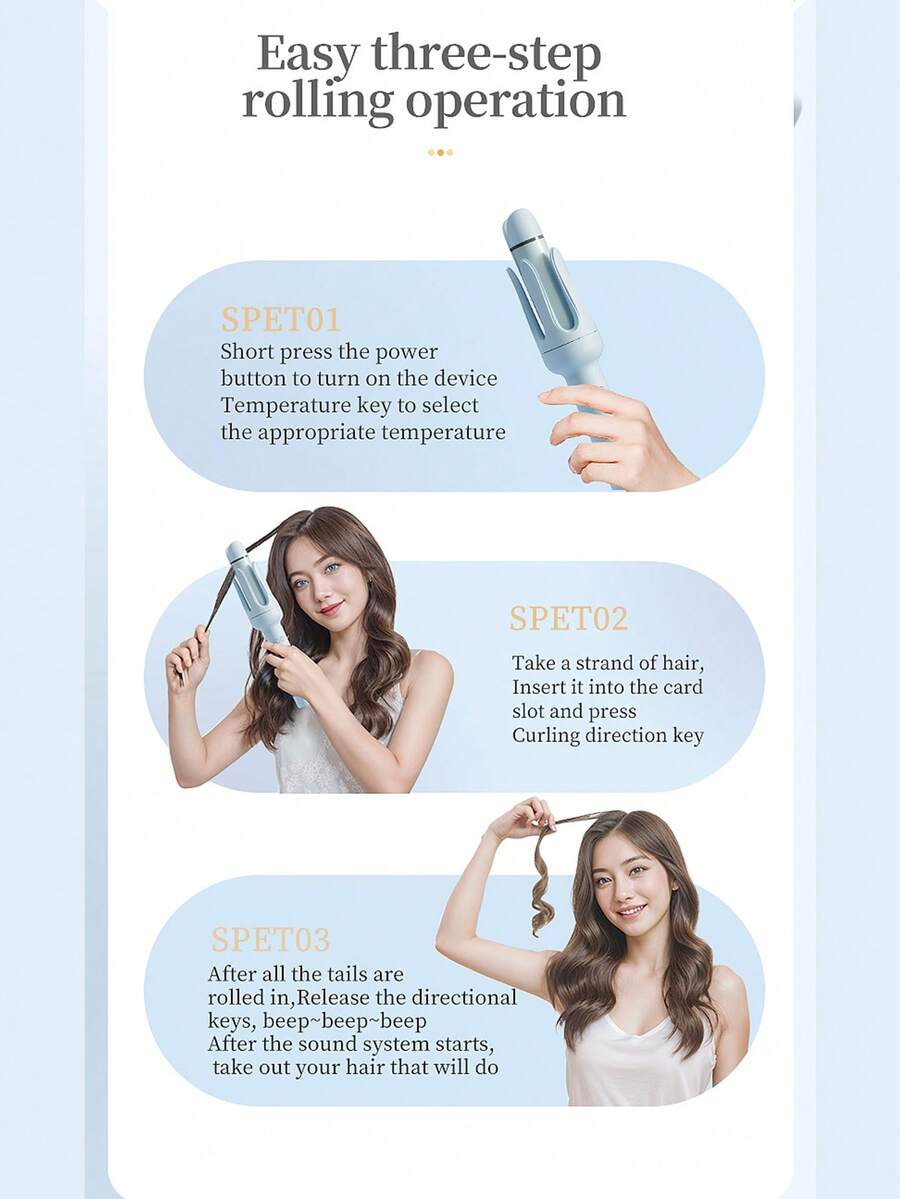 Easy three-step rolling operation

SPET01
Short press the power button to turn on the device
Temperature key to select the appropriate temperature

SPET02
Take a strand of hair, Insert it into the card slot and press Curling direction key

SPET03
After all the tails are rolled in,Release the directional keys, beep~beep~beep
After the sound system starts, take out your hair that will do