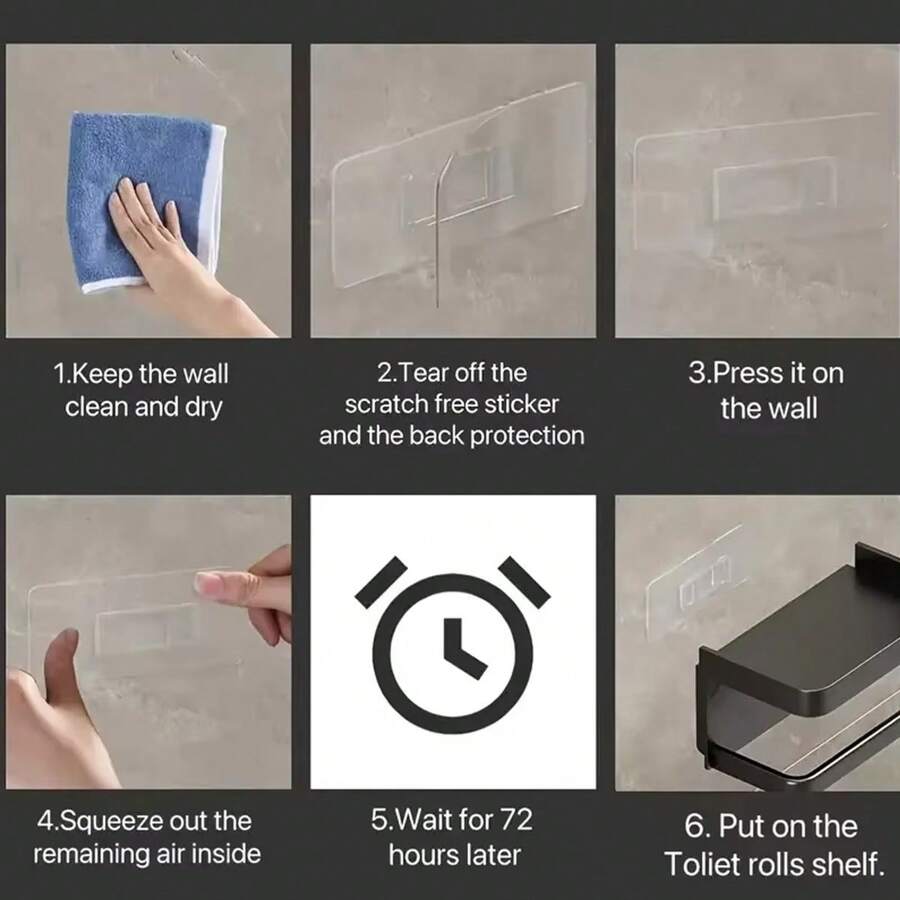 1.Keep the wall clean and dry

2.Tear off the scratch free sticker and the back protection

3.Press it on the wall

4.Squeeze out the remaining air inside

5.Wait for 72 hours later

6. Put on the Toliet rolls shelf.