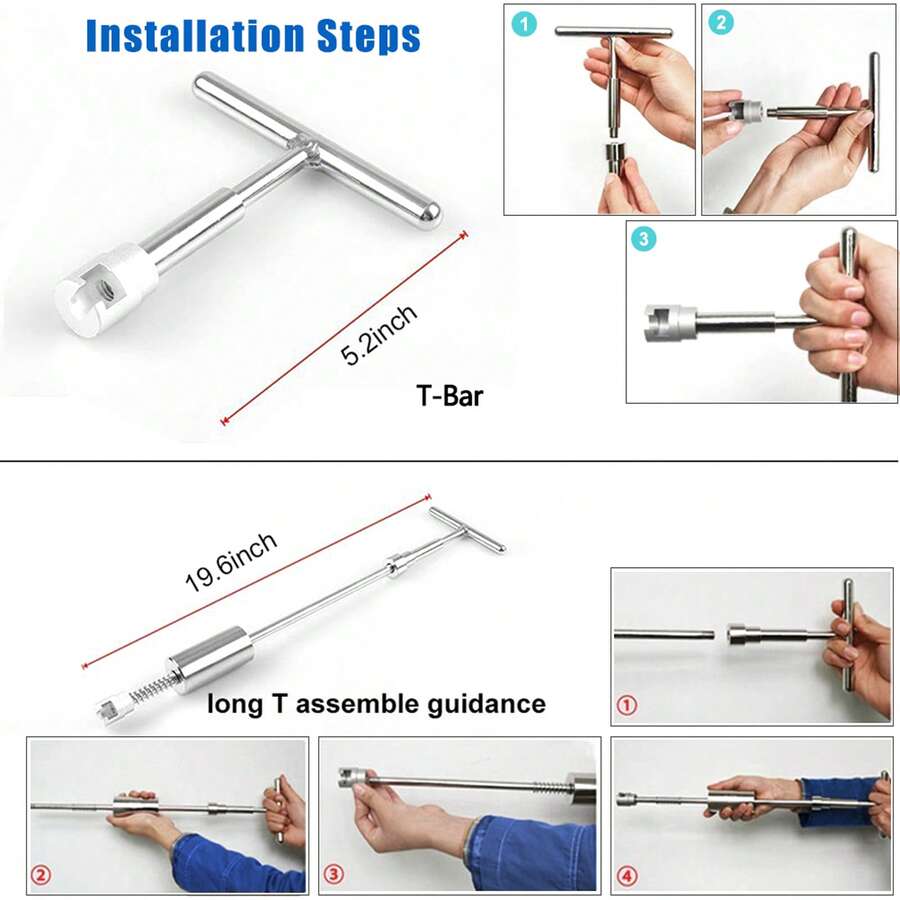 Installation Steps

1

2

3

5.2inch

T-Bar

19.6inch

long T assemble guidance

①

②

③

④