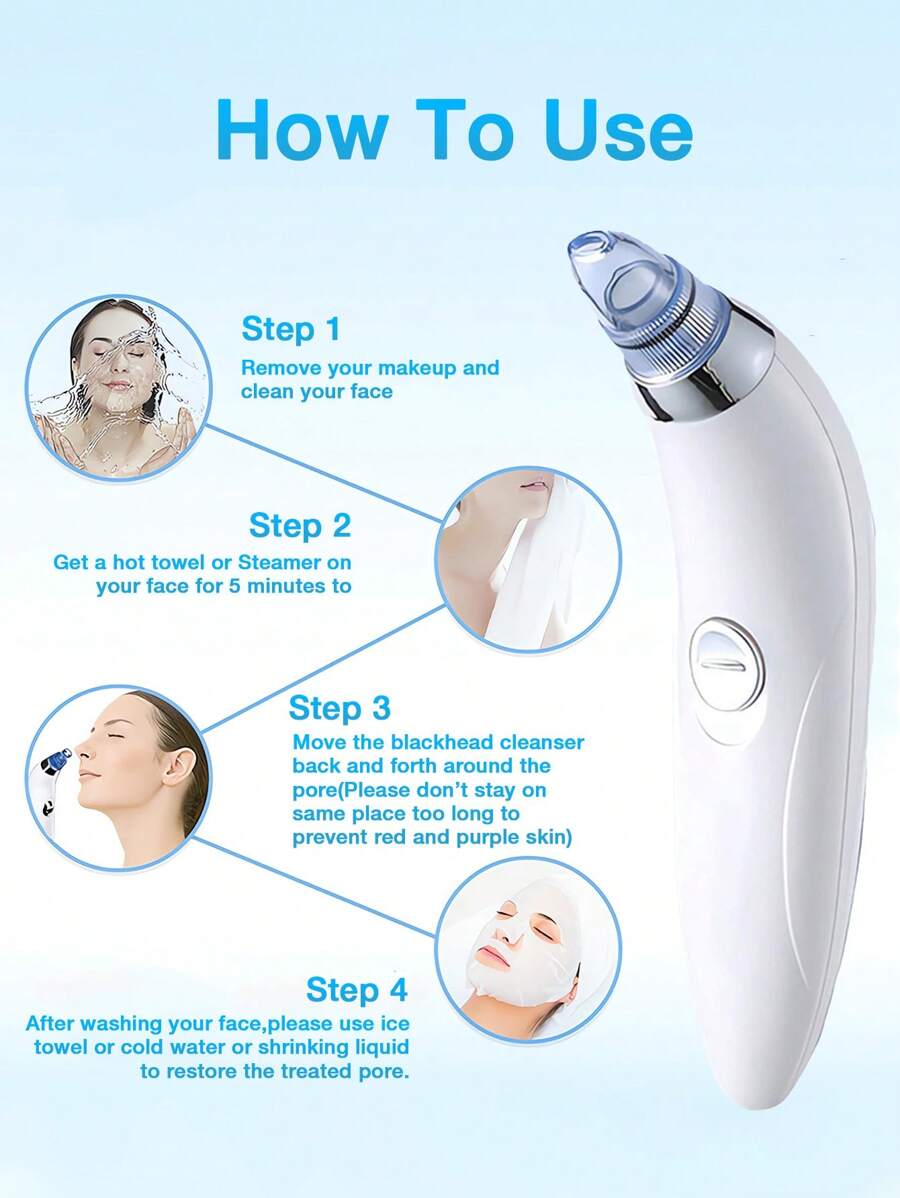 How To Use

Step 1
Remove your makeup and clean your face

Step 2
Get a hot towel or Steamer on your face for 5 minutes to

Step 3
Move the blackhead cleanser back and forth around the pore(Please don't stay on same place too long to prevent red and purple skin)

Step 4
After washing your face,please use ice towel or cold water or shrinking liquid to restore the treated pore.