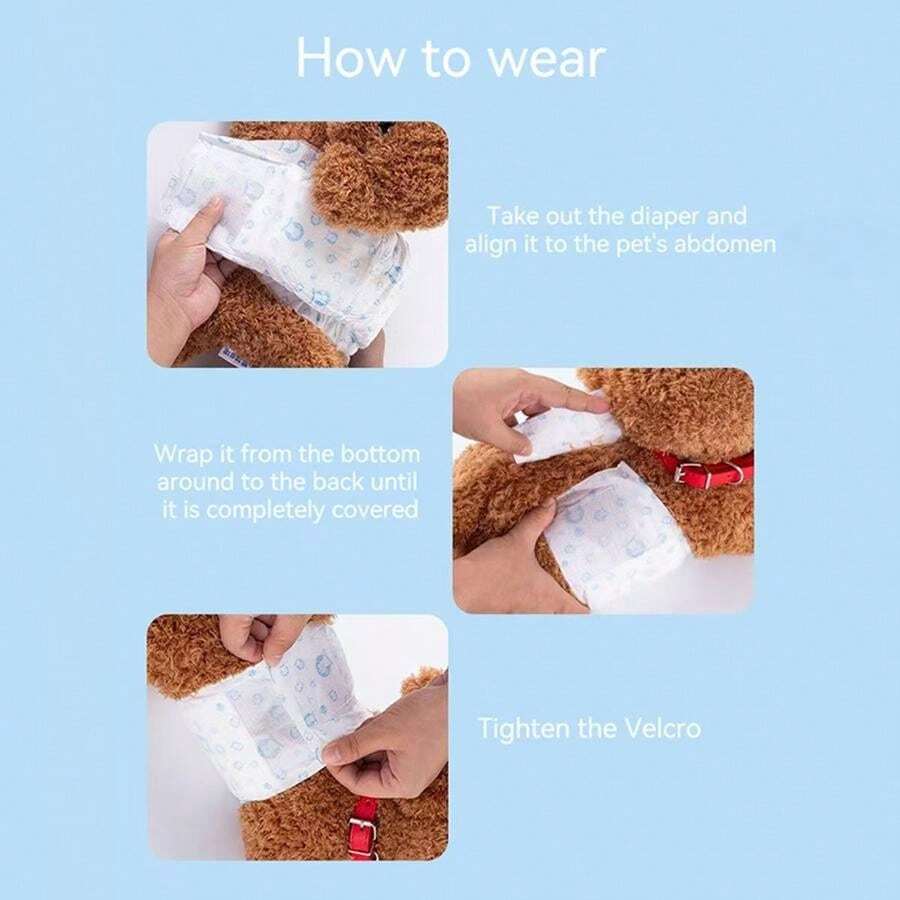 How to wear

Take out the diaper and align it to the pet's abdomen

Wrap it from the bottom around to the back until it is completely covered

Tighten the Velcro