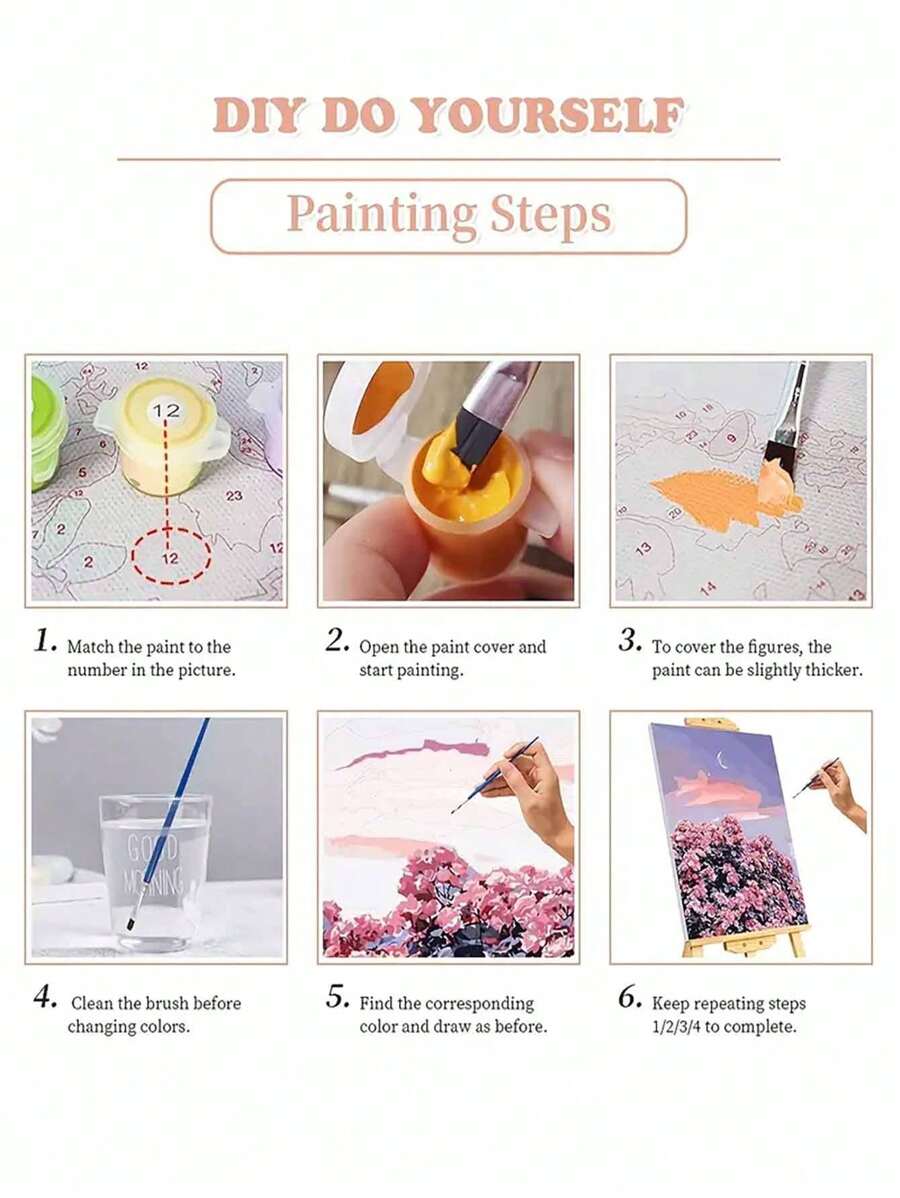 DIY DO YOURSELF

Painting Steps

12

12

1. Match the paint to the number in the picture.

2. Open the paint cover and start painting.

3. To cover the figures, the paint can be slightly thicker.

GOOD MORNING

4. Clean the brush before changing colors.

5. Find the corresponding color and draw as before.

6. Keep repeating steps 1/2/3/4 to complete.