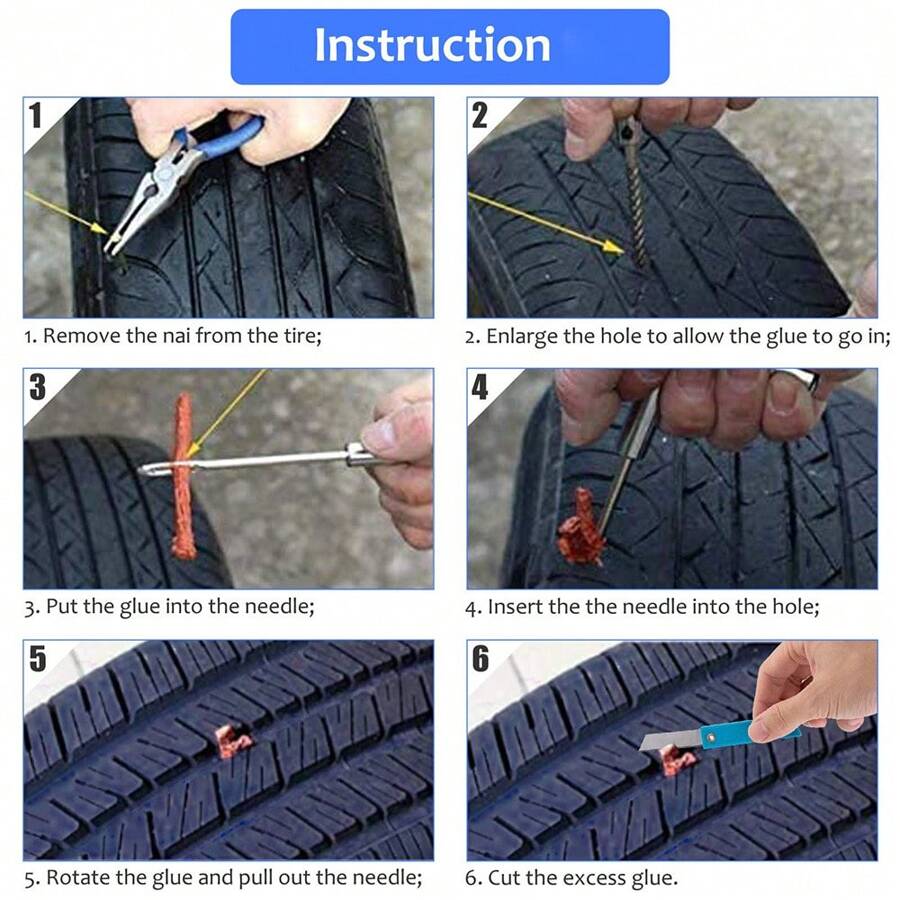 Instruction

1

1. Remove the nai from the tire;

2

2. Enlarge the hole to allow the glue to go in;

3

3. Put the glue into the needle;

4

4. Insert the the needle into the hole;

5

5. Rotate the glue and pull out the needle;

6

6. Cut the excess glue.