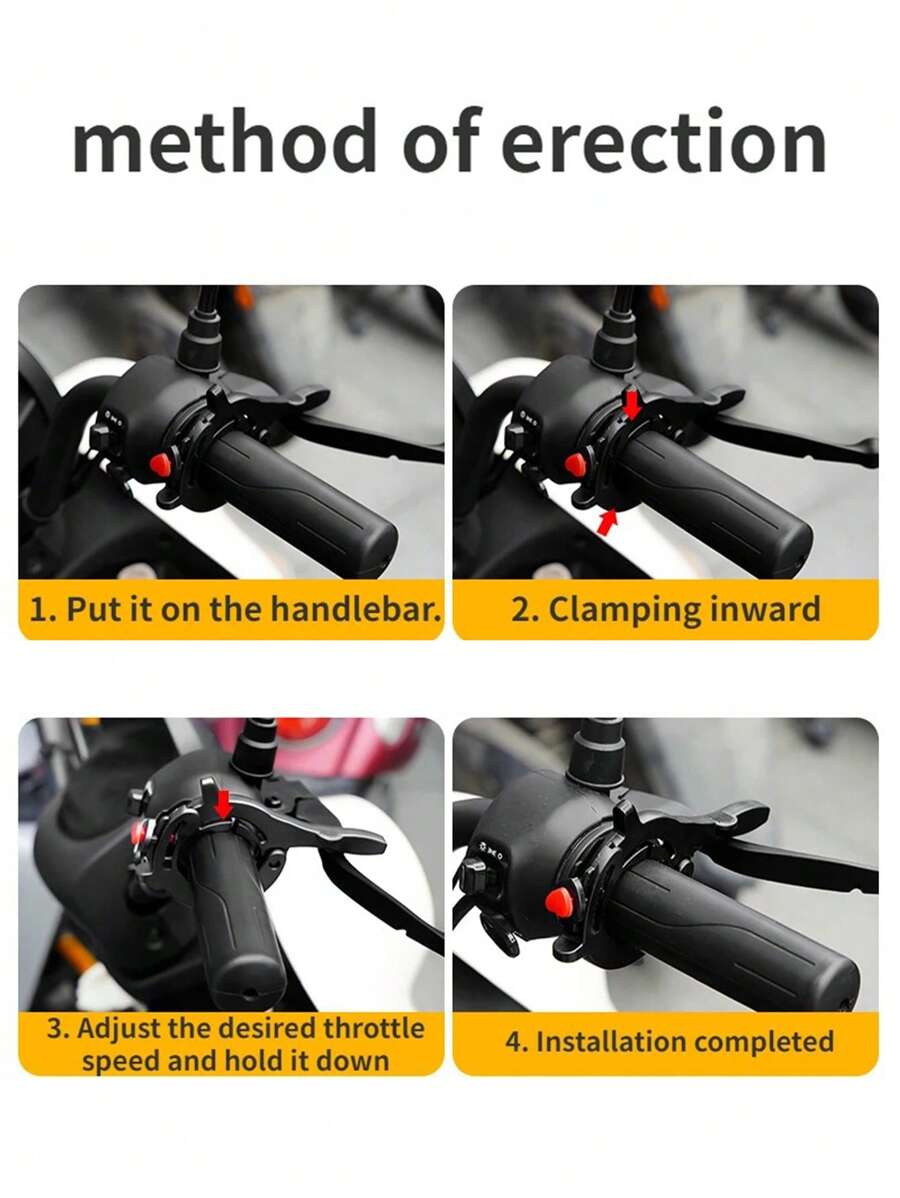 method of erection

1. Put it on the handlebar.

2. Clamping inward

3. Adjust the desired throttle speed and hold it down

4. Installation completed