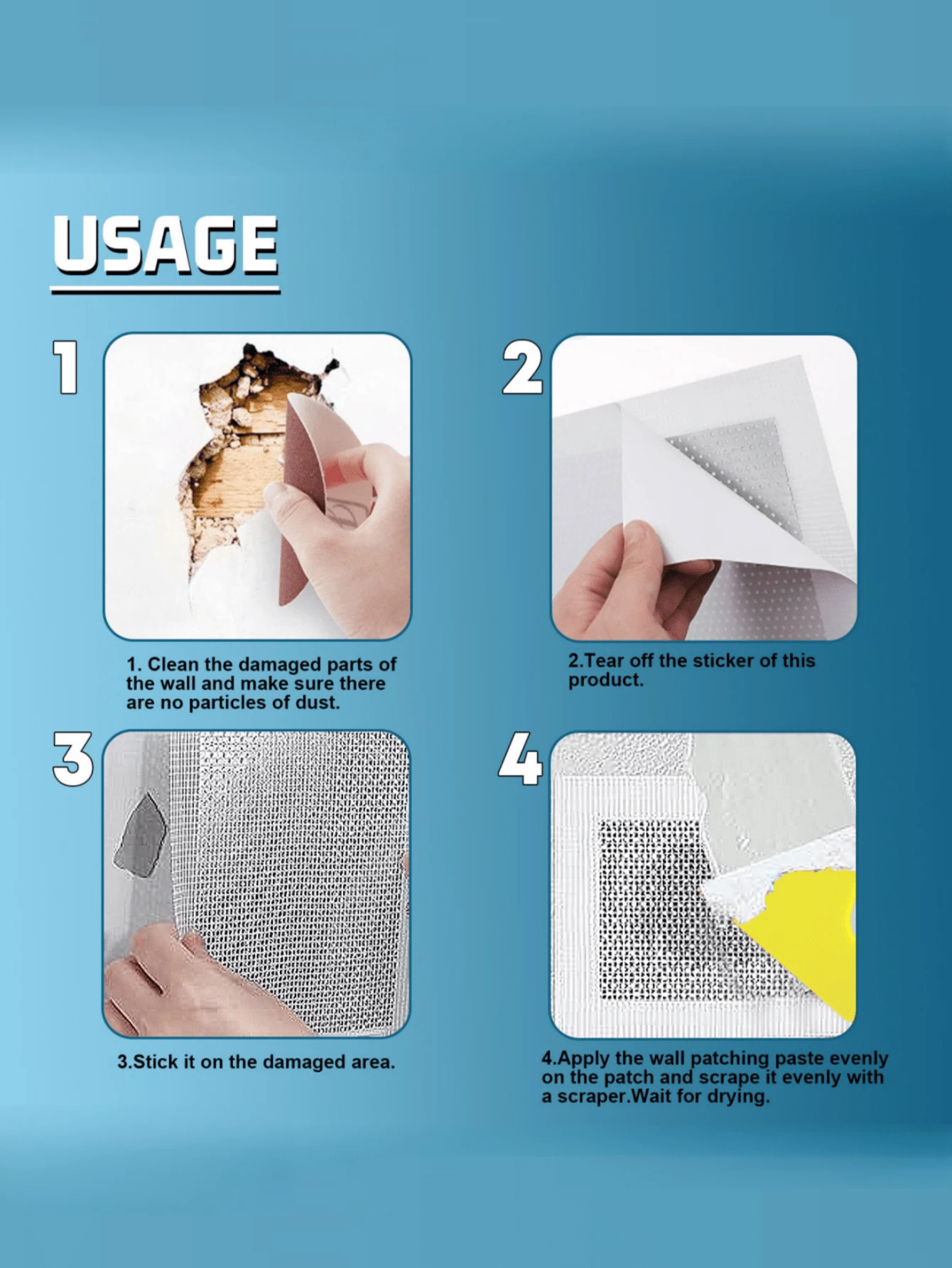 USAGE

1

1. Clean the damaged parts of the wall and make sure there are no particles of dust.

2

2.Tear off the sticker of this product.

3

3.Stick it on the damaged area.

4

4.Apply the wall patching paste evenly on the patch and scrape it evenly with a scraper.Wait for drying.