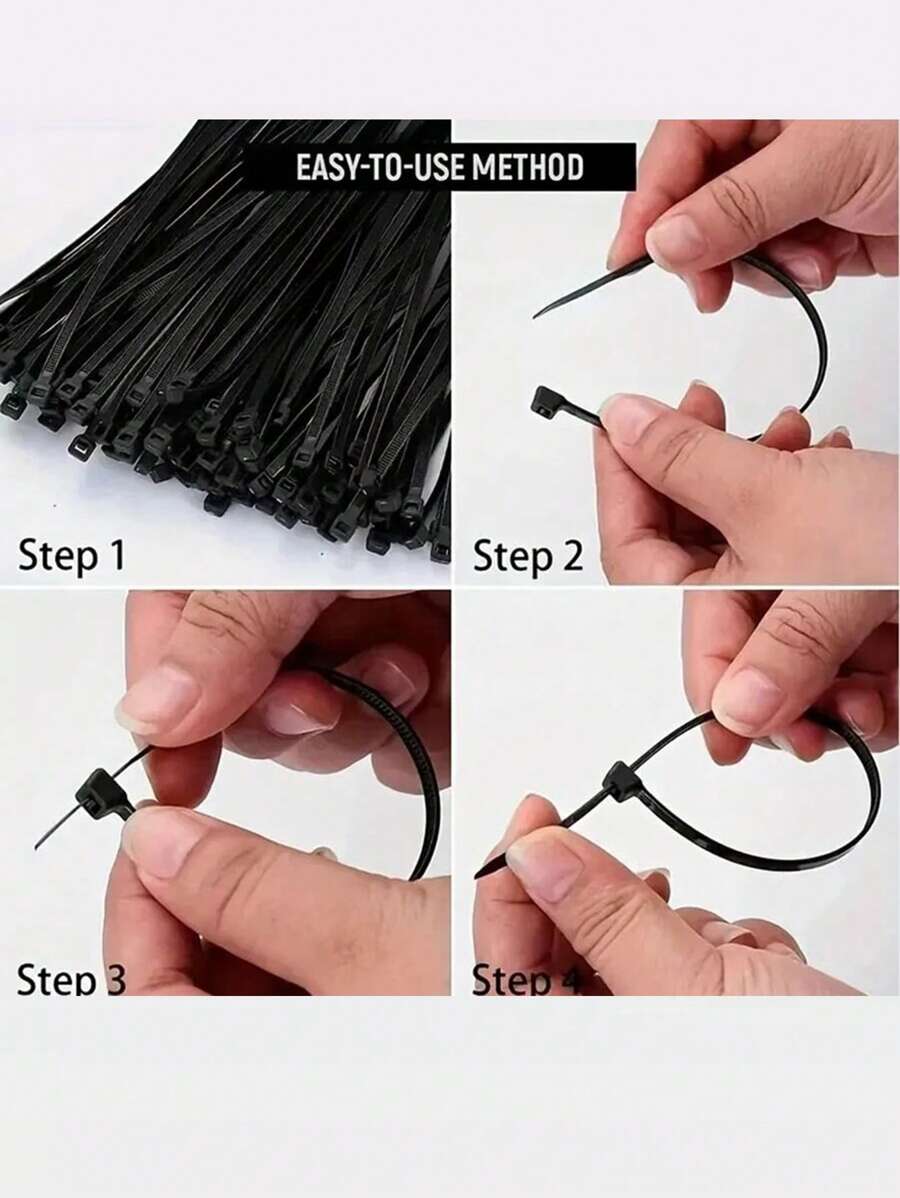 EASY-TO-USE METHOD

Step 1

Step 2

Step 3

Step 4