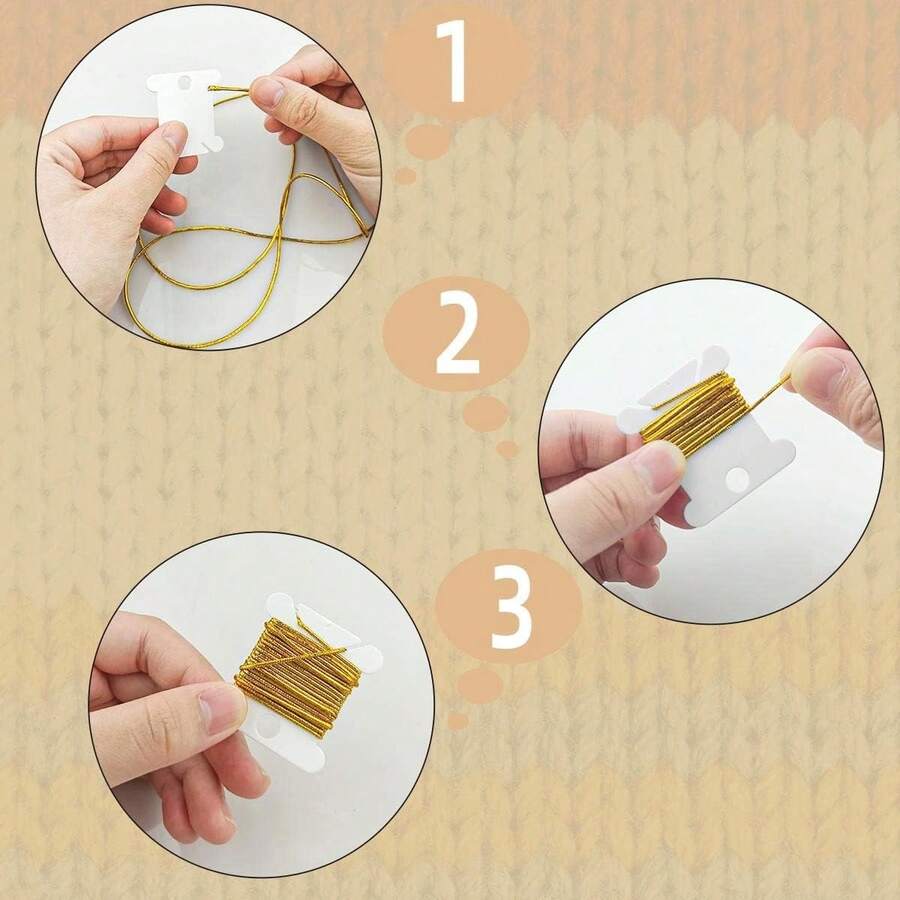 1

2

3