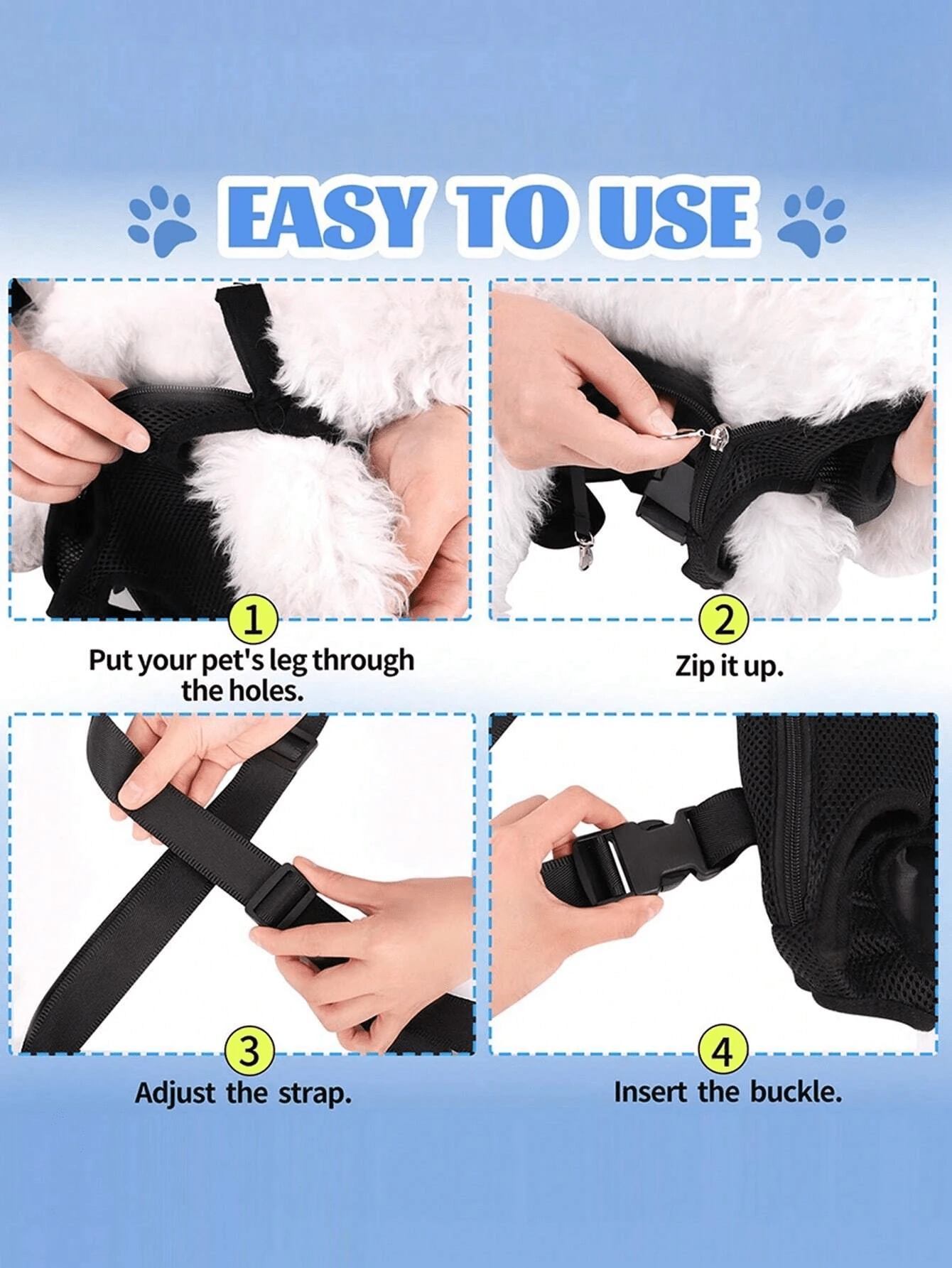 EASY TO USE

1
Put your pet's leg through the holes.

2
Zip it up.

3
Adjust the strap.

4
Insert the buckle.