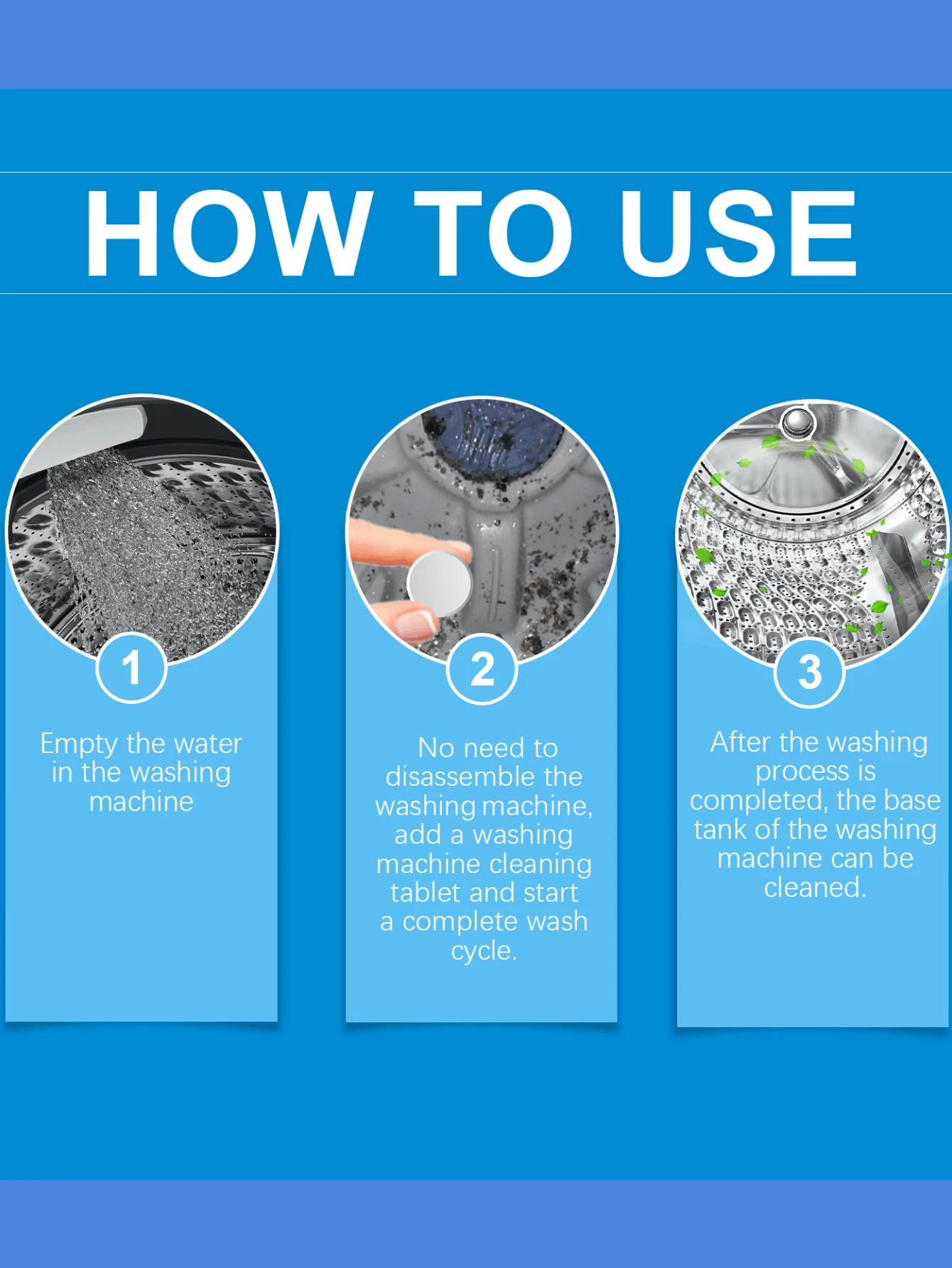 HOW TO USE

1

Empty the water in the washing machine

2

No need to disassemble the washing machine, add a washing machine cleaning tablet and start a complete wash cycle.

3

After the washing process is completed, the base tank of the washing machine can be cleaned.