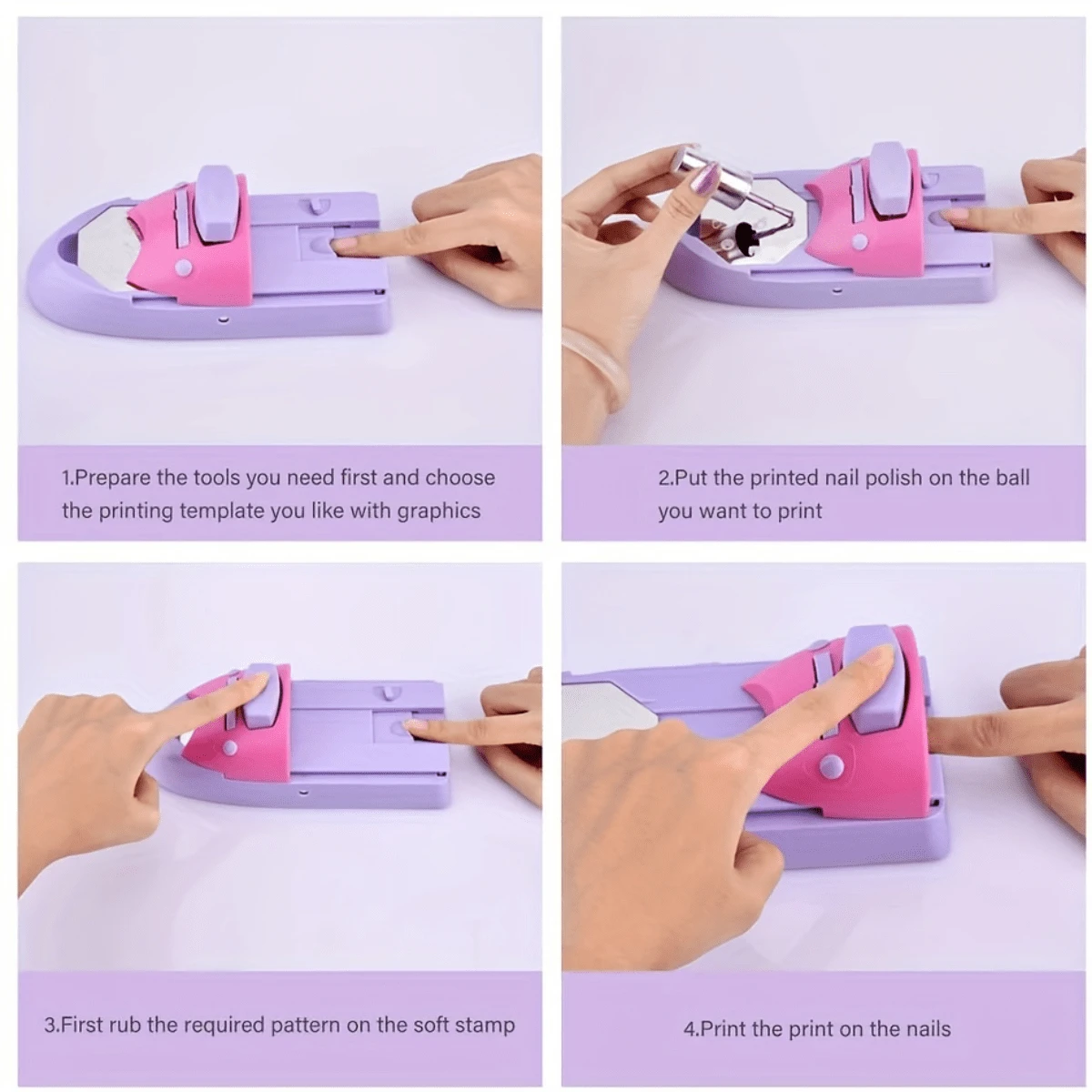 1.Prepare the tools you need first and choose the printing template you like with graphics

2.Put the printed nail polish on the ball you want to print

3.First rub the required pattern on the soft stamp

4.Print the print on the nails